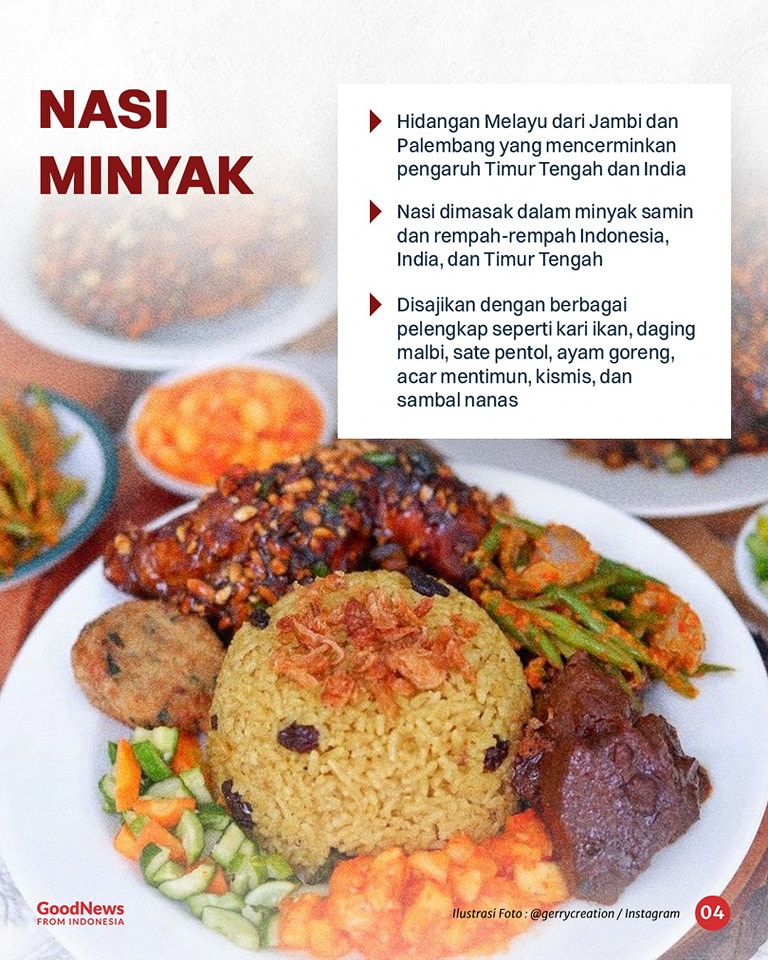 NASI MINYAK

Hidangan Melayu dari Jambi dan Palembang yang mencerminkan pengaruh Timur Tengah dan India

Nasi dimasak dalam minyak samin dan rempah-rempah Indonesia, India, dan Timur Tengah

Disajikan dengan berbagai pelengkap seperti kari ikan, daging malbi, sate pentol, ayam goreng, acar mentimun, kismis, dan sambal nanas

GoodNews FROM INDONESIA

Ilustrasi Foto : @gerrycreation / Instagram

04