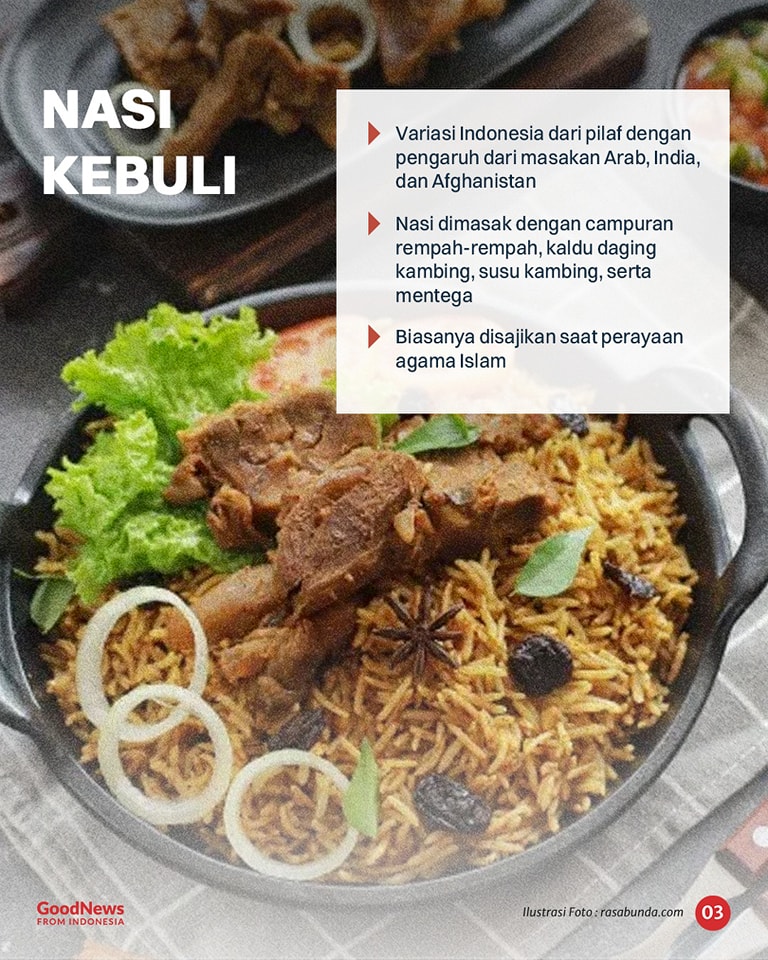 NASI KEBULI

Variasi Indonesia dari pilaf dengan pengaruh dari masakan Arab, India, dan Afghanistan

Nasi dimasak dengan campuran rempah-rempah, kaldu daging kambing, susu kambing, serta mentega

Biasanya disajikan saat perayaan agama Islam

GoodNews FROM INDONESIA

Ilustrasi Foto : rasabunda.com

03