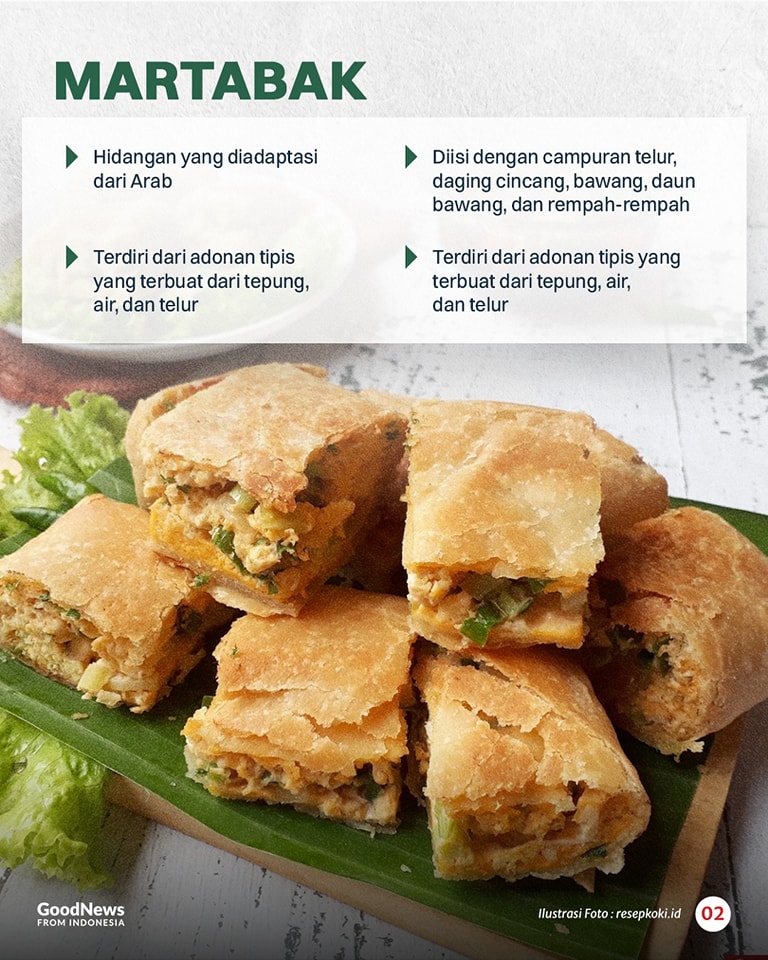 MARTABAK

Hidangan yang diadaptasi dari Arab

Terdiri dari adonan tipis yang terbuat dari tepung, air, dan telur

Diisi dengan campuran telur, daging cincang, bawang, daun bawang, dan rempah-rempah

Terdiri dari adonan tipis yang terbuat dari tepung, air, dan telur

GoodNews FROM INDONESIA

Ilustrasi Foto : resepkoki.id

02