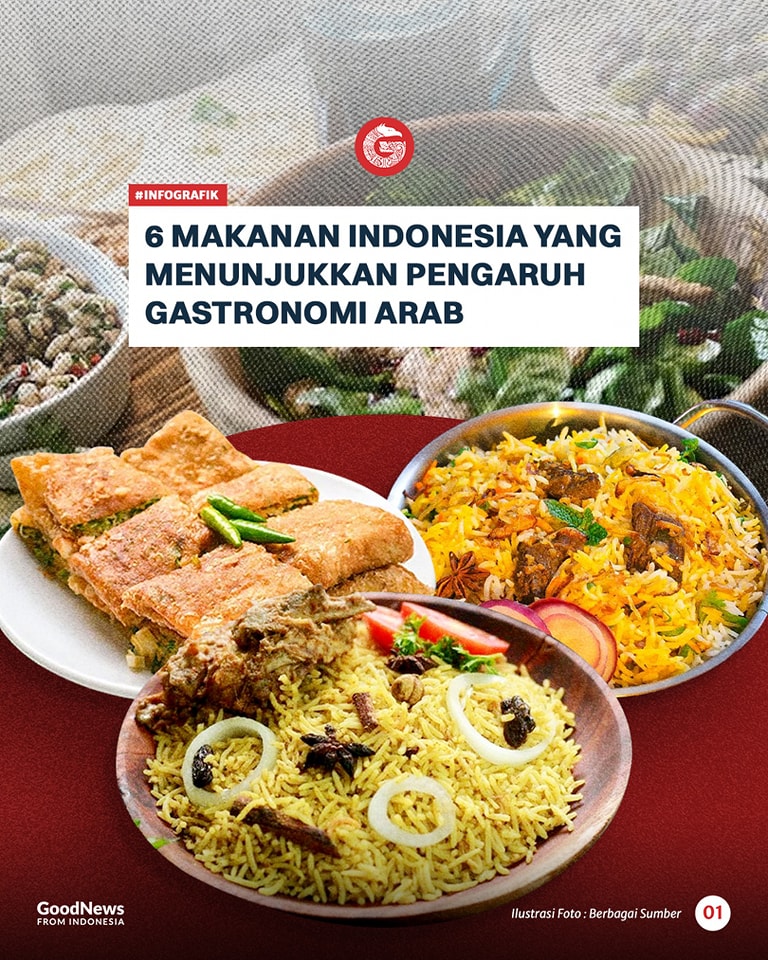 #INFOGRAFIK

6 MAKANAN INDONESIA YANG MENUNJUKKAN PENGARUH GASTRONOMI ARAB

GoodNews FROM INDONESIA

Ilustrasi Foto : Berbagai Sumber

01