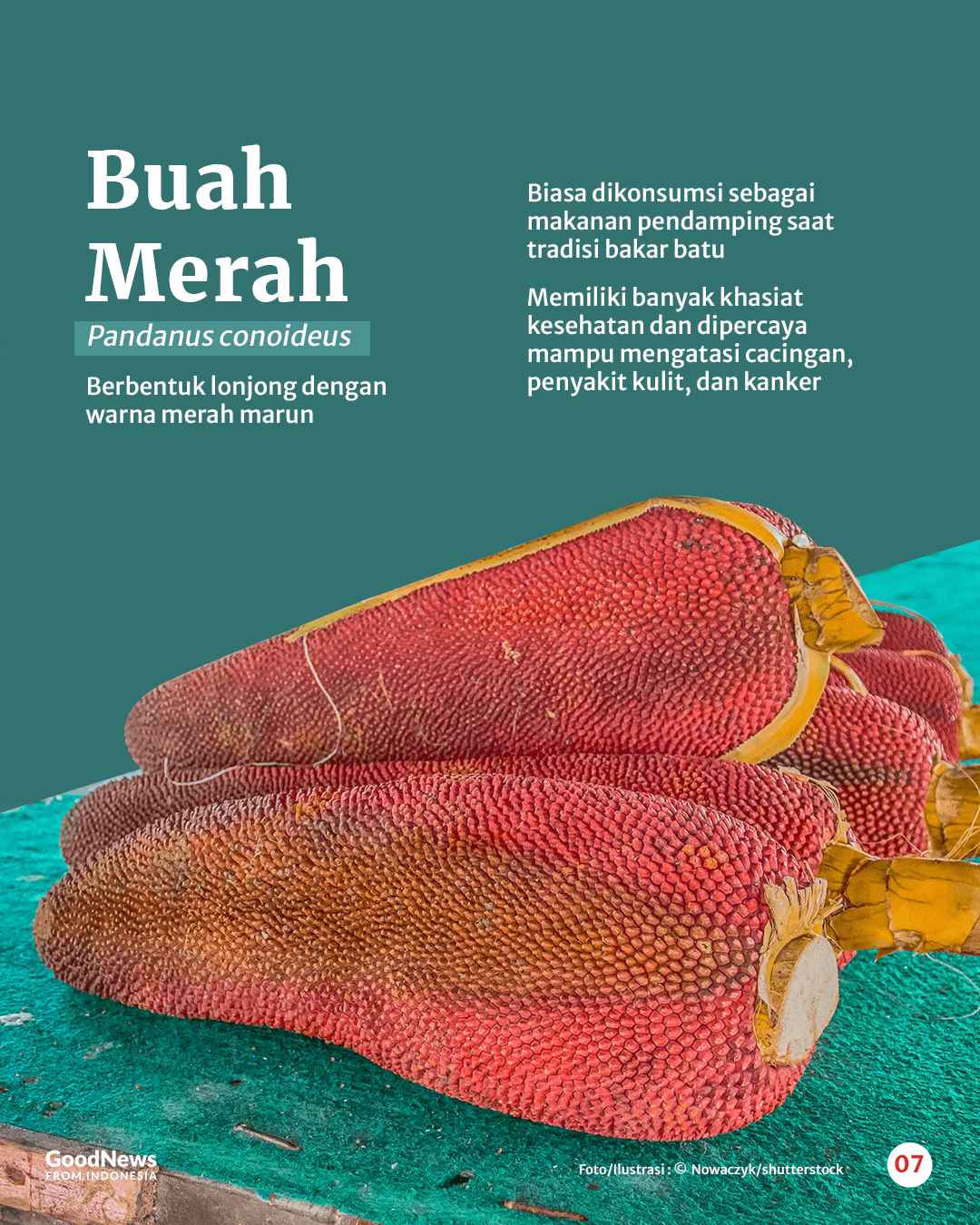 Buah Merah

Pandanus conoideus

Berbentuk lonjong dengan warna merah marun

Biasa dikonsumsi sebagai makanan pendamping saat tradisi bakar batu

Memiliki banyak khasiat kesehatan dan dipercaya mampu mengatasi cacingan, penyakit kulit, dan kanker

GoodNews FROM INDONESIA

Foto/Ilustrasi : © Nowaczyk/shutterstock

07