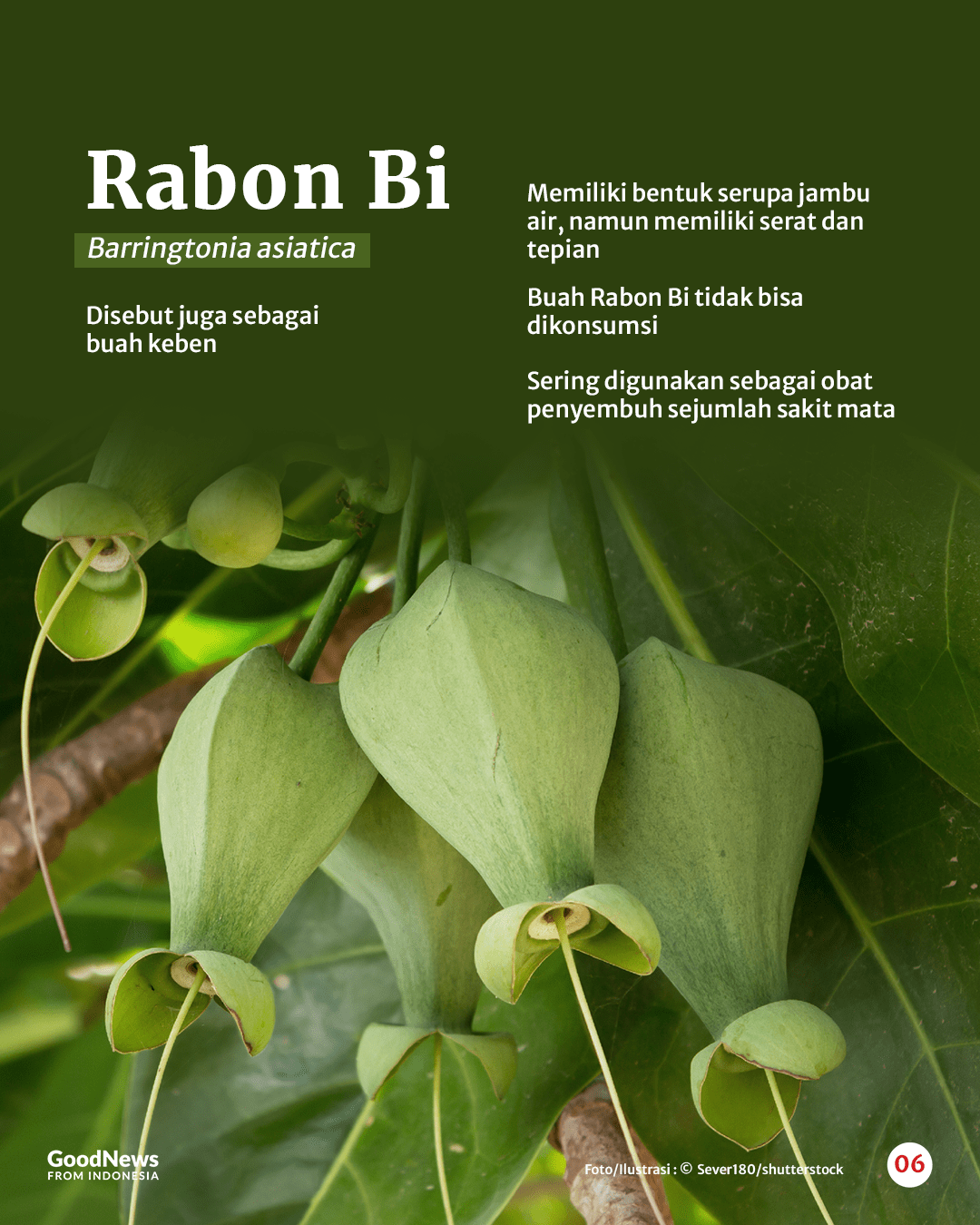 Rabon Bi

Barringtonia asiatica

Disebut juga sebagai buah keben

Memiliki bentuk serupa jambu air, namun memiliki serat dan tepian

Buah Rabon Bi tidak bisa dikonsumsi

Sering digunakan sebagai obat penyembuh sejumlah sakit mata

GoodNews FROM INDONESIA

Foto/Ilustrasi : © Sever180/shutterstock

06