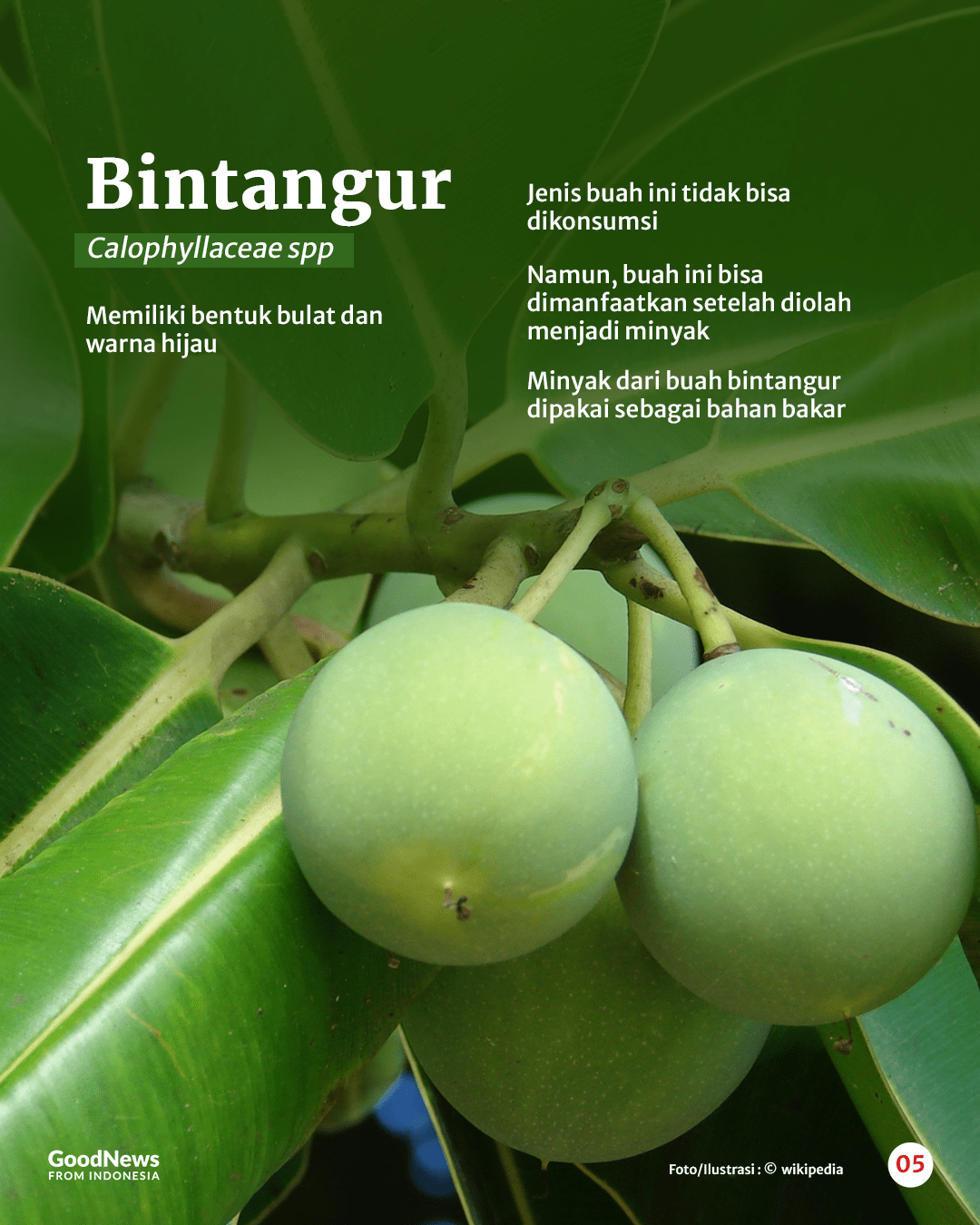 Bintangur

Calophyllaceae spp

Memiliki bentuk bulat dan warna hijau

Jenis buah ini tidak bisa dikonsumsi

Namun, buah ini bisa dimanfaatkan setelah diolah menjadi minyak

Minyak dari buah bintangur dipakai sebagai bahan bakar

GoodNews FROM INDONESIA

Foto/Ilustrasi : © wikipedia

05