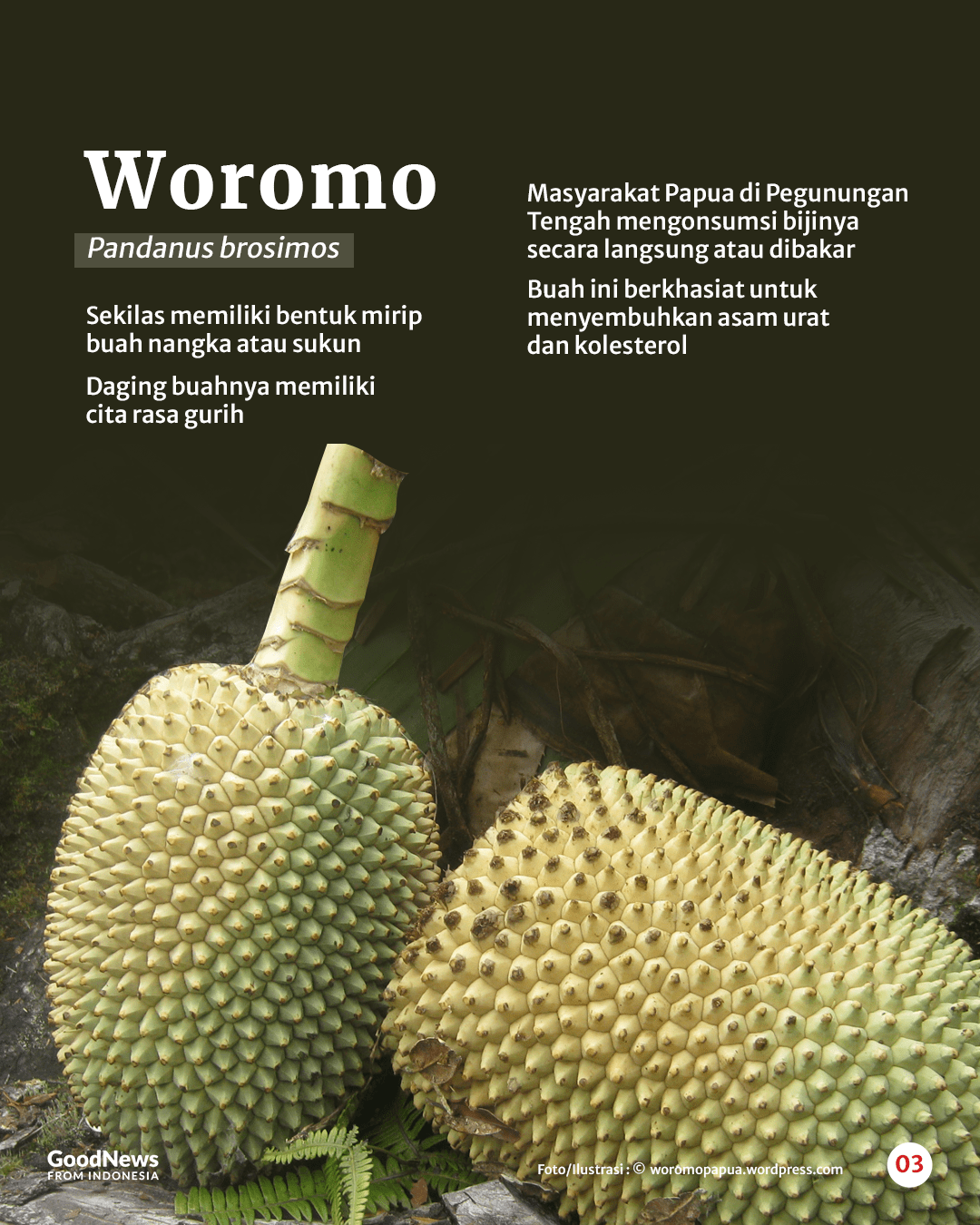 Woromo

Pandanus brosimos

Sekilas memiliki bentuk mirip buah nangka atau sukun

Daging buahnya memiliki cita rasa gurih

Masyarakat Papua di Pegunungan Tengah mengonsumsi bijinya secara langsung atau dibakar

Buah ini berkhasiat untuk menyembuhkan asam urat dan kolesterol

GoodNews FROM INDONESIA

Foto/Ilustrasi : © woromopapua.wordpress.com

03