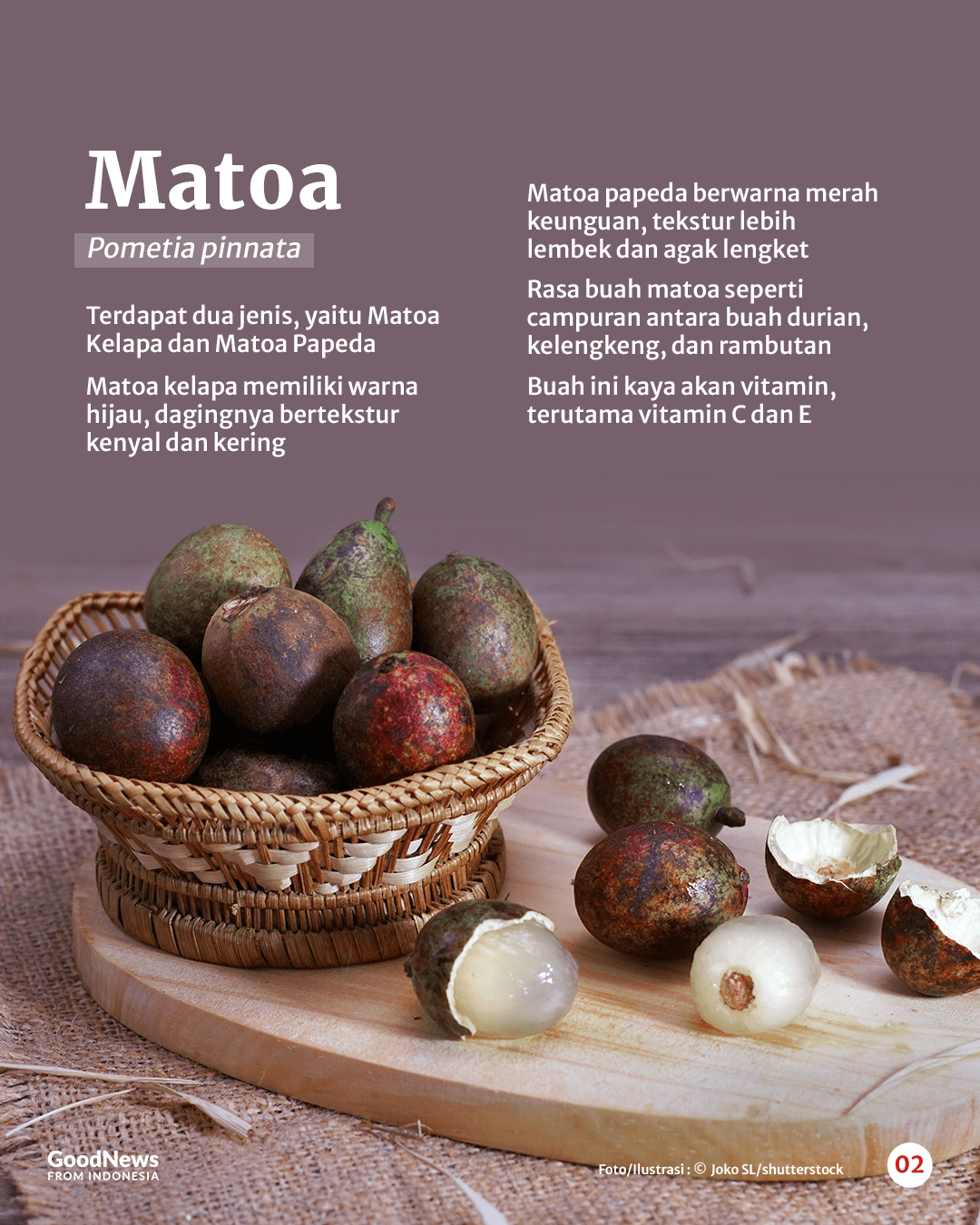 Matoa

Pometia pinnata

Terdapat dua jenis, yaitu Matoa Kelapa dan Matoa Papeda

Matoa kelapa memiliki warna hijau, dagingnya bertekstur kenyal dan kering

Matoa papeda berwarna merah keunguan, tekstur lebih lembek dan agak lengket

Rasa buah matoa seperti campuran antara buah durian, kelengkeng, dan rambutan

Buah ini kaya akan vitamin, terutama vitamin C dan E

GoodNews FROM INDONESIA

Foto/Ilustrasi : © Joko SL/shutterstock

02