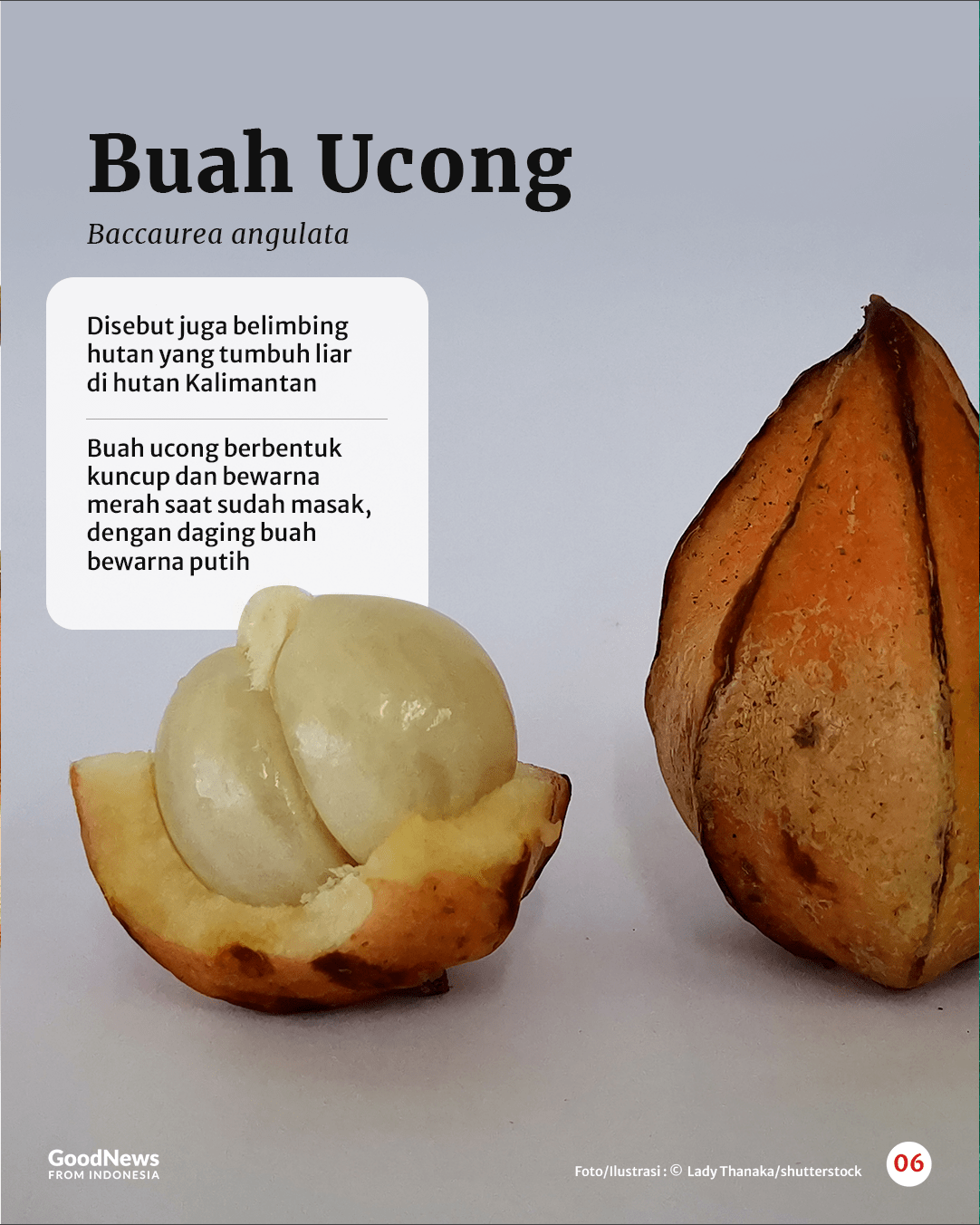 Buah Ucong

Baccaurea angulata

Disebut juga belimbing hutan yang tumbuh liar di hutan Kalimantan

Buah ucong berbentuk kuncup dan bewarna merah saat sudah masak, dengan daging buah bewarna putih

GoodNews
FROM INDONESIA

Foto/Ilustrasi : © Lady Thanaka/shutterstock

06