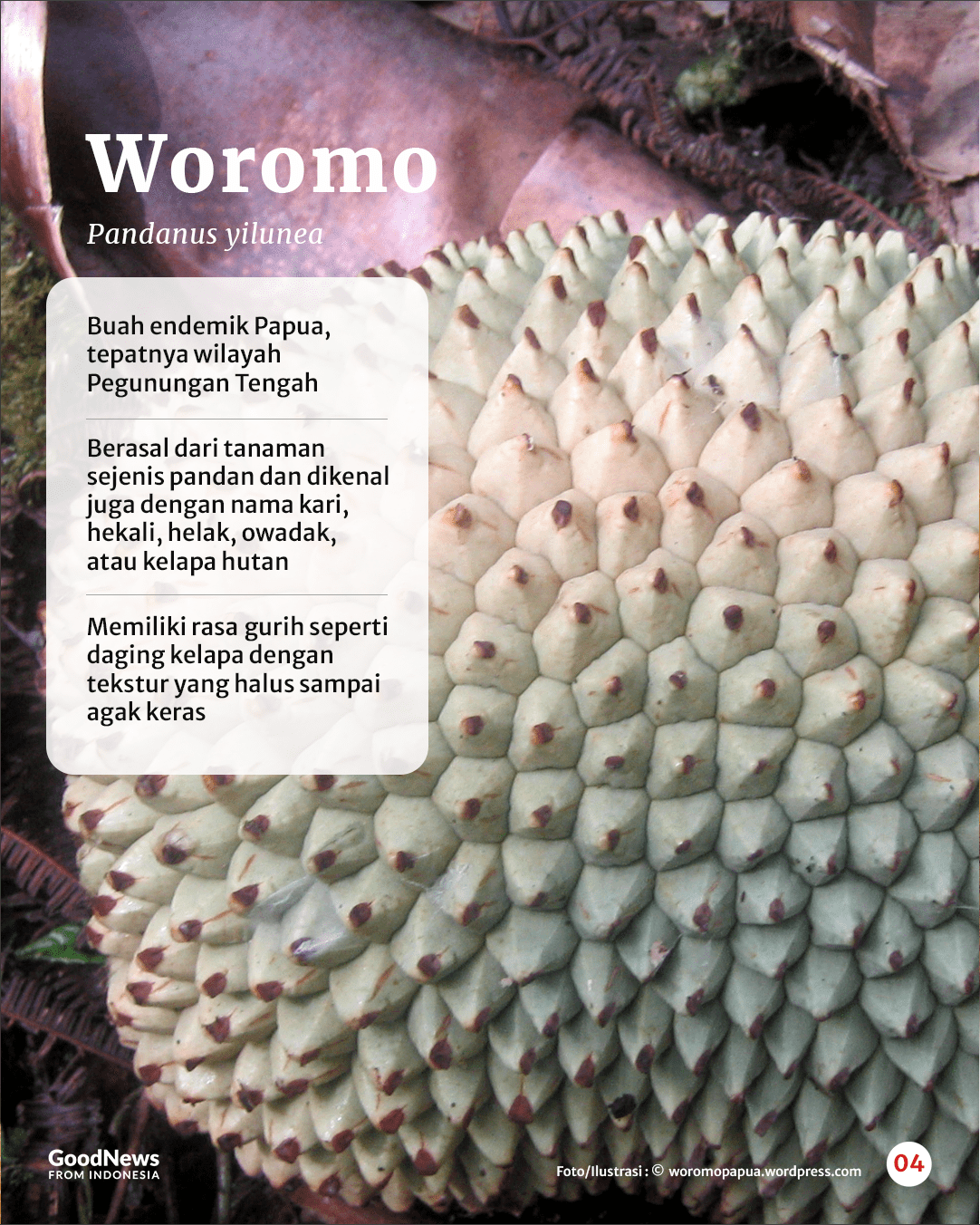 Woromo

Pandanus yilunea

Buah endemik Papua, tepatnya wilayah Pegunungan Tengah

Berasal dari tanaman sejenis pandan dan dikenal juga dengan nama kari, hekali, helak, owadak, atau kelapa hutan

Memiliki rasa gurih seperti daging kelapa dengan tekstur yang halus sampai agak keras

GoodNews FROM INDONESIA

Foto/Ilustrasi : © woromopapua.wordpress.com

04