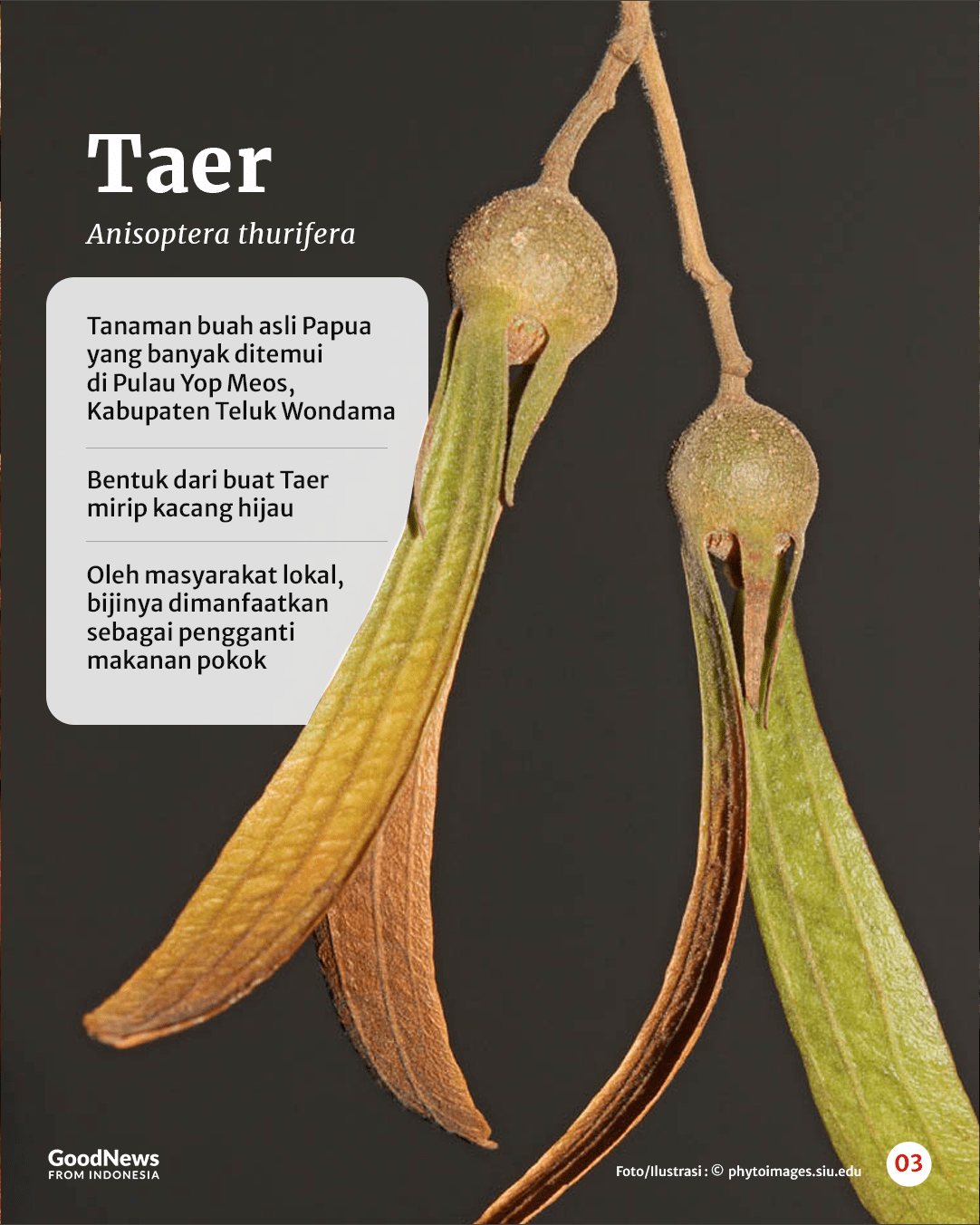 Taer

Anisoptera thurifera

Tanaman buah asli Papua yang banyak ditemui di Pulau Yop Meos, Kabupaten Teluk Wondama

Bentuk dari buat Taer mirip kacang hijau

Oleh masyarakat lokal, bijinya dimanfaatkan sebagai pengganti makanan pokok

GoodNews FROM INDONESIA

Foto/Ilustrasi : © phytoimages.siu.edu

03