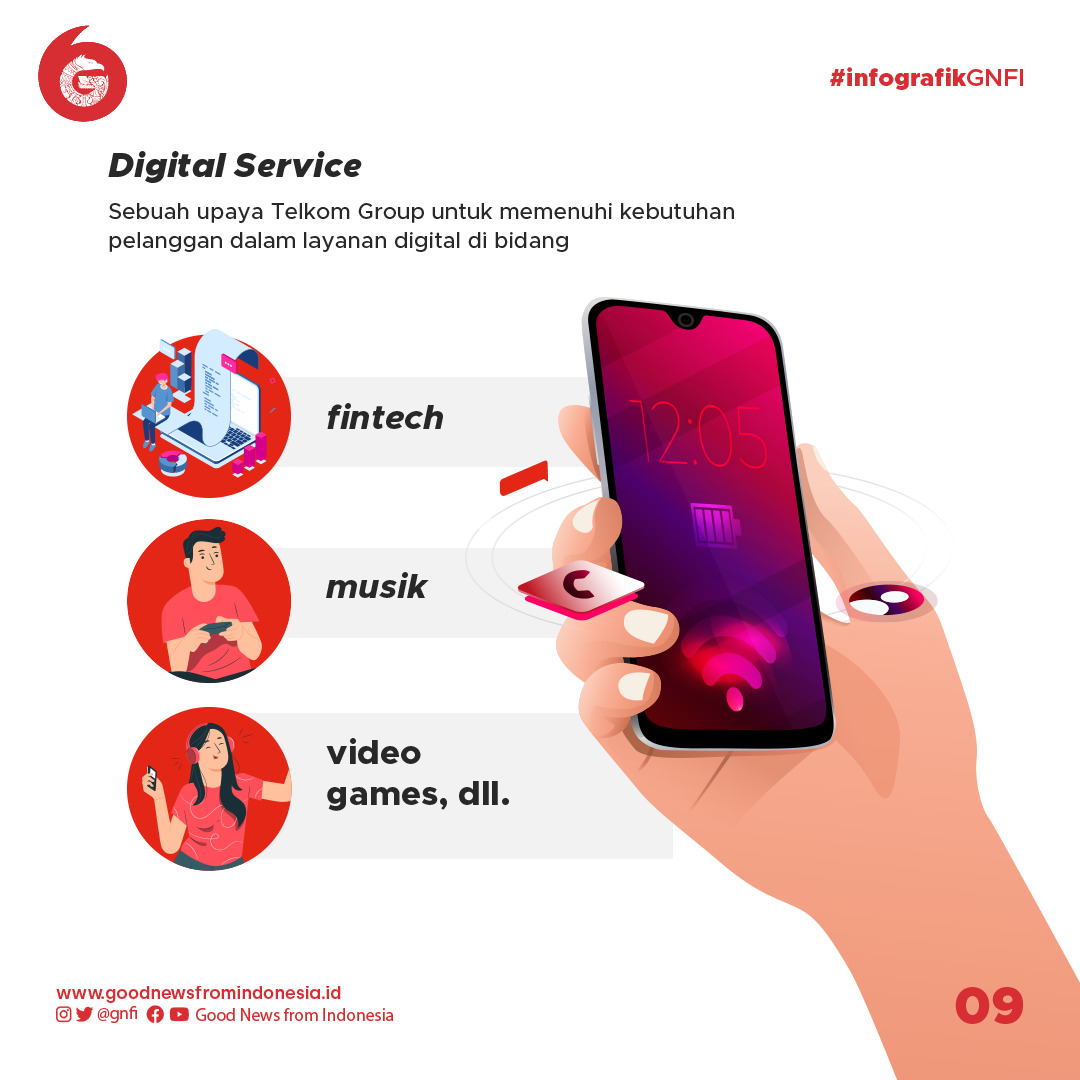 #infografikGNFI

Digital Service

Sebuah upaya Telkom Group untuk memenuhi kebutuhan pelanggan dalam layanan digital di bidang

fintech

musik

video games, dll.

12:05

www.goodnewsfromindonesia.id
@gnfi Good News from Indonesia

09