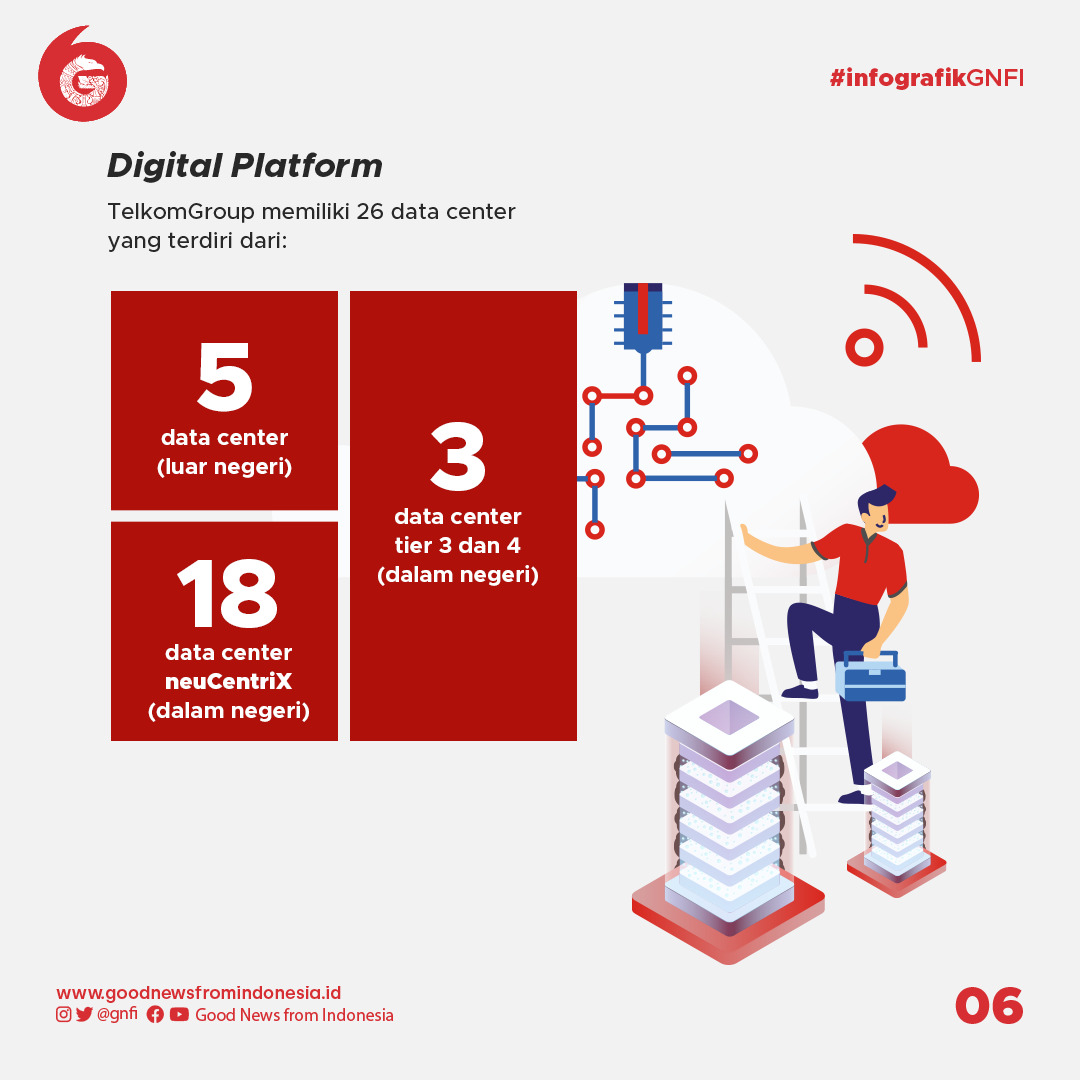 #infografikGNFI

Digital Platform

TelkomGroup memiliki 26 data center yang terdiri dari:

5
data center
(luar negeri)

18
data center
neuCentriX
(dalam negeri)

3
data center
tier 3 dan 4
(dalam negeri)

www.goodnewsfromindonesia.id
@gnfi Good News from Indonesia

06