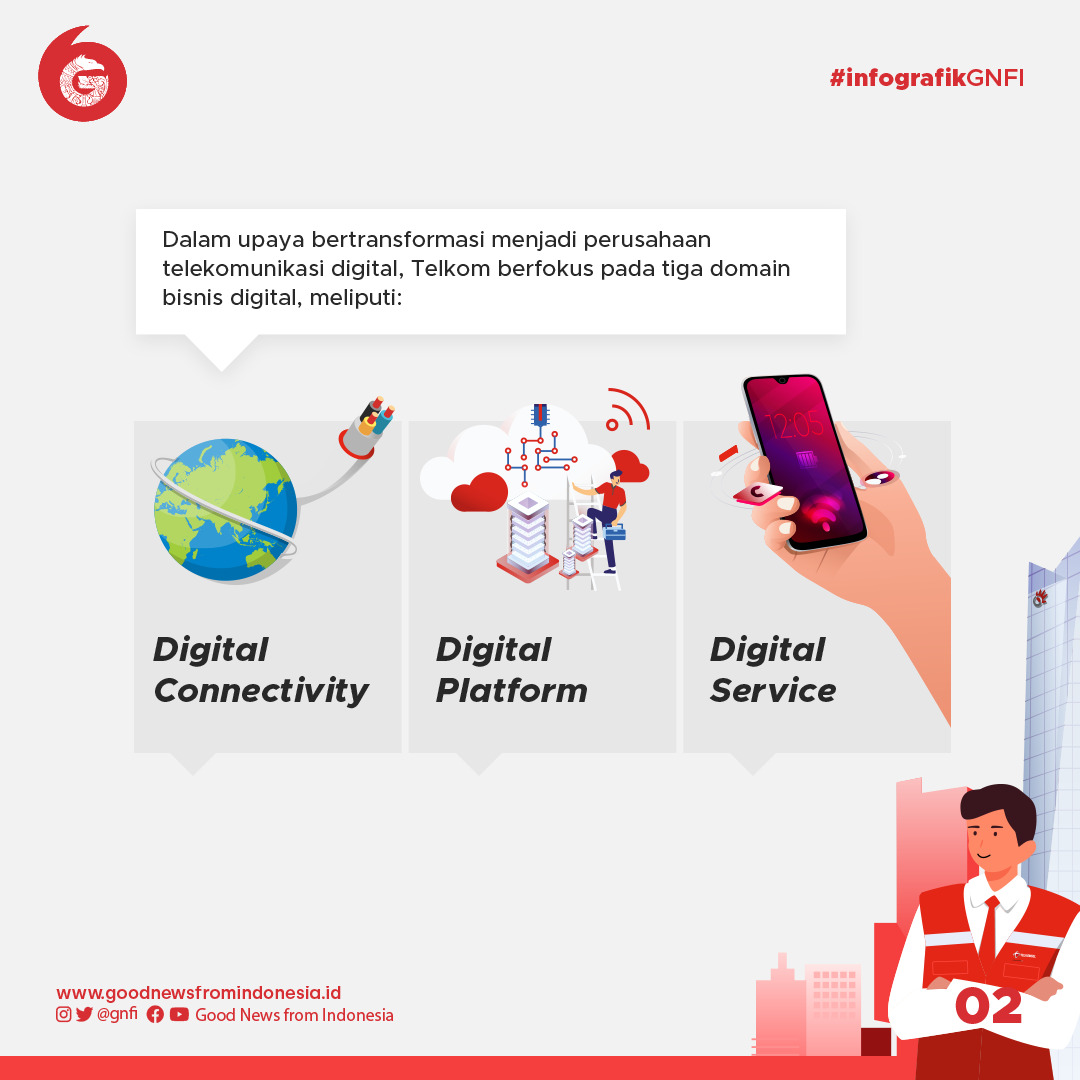 #infografikGNFI

Dalam upaya bertransformasi menjadi perusahaan telekomunikasi digital, Telkom berfokus pada tiga domain bisnis digital, meliputi:

12:05

Digital Connectivity

Digital Platform

Digital Service

www.goodnewsfromindonesia.id
@gnfi Good News from Indonesia

02