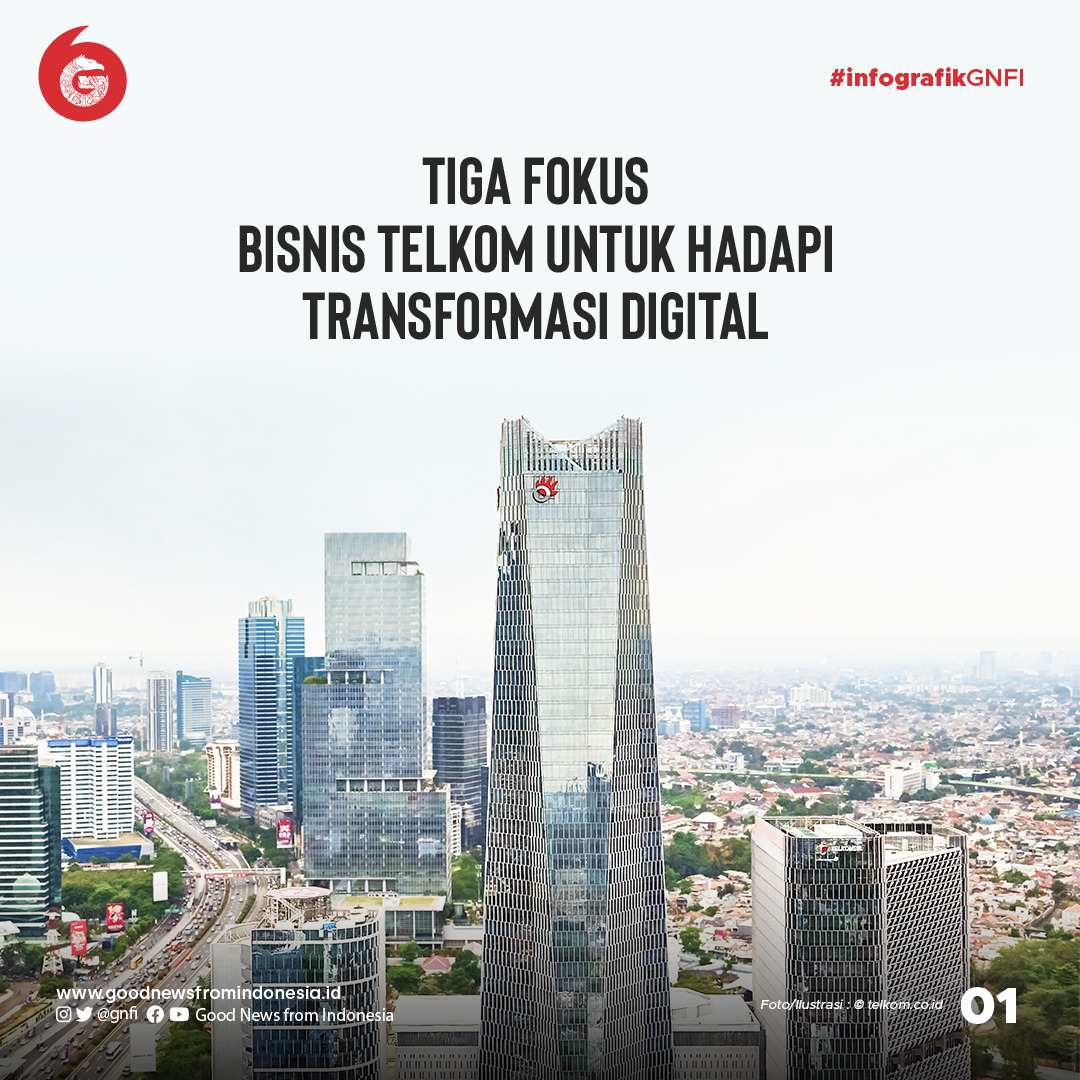 #infografikGNFI

TIGA FOKUS
BISNIS TELKOM UNTUK HADAPI
TRANSFORMASI DIGITAL

www.goodnewsfromindonesia.id
@gnfi Good News from Indonesia

Foto/Ilustrasi : © telkom.co.id

01