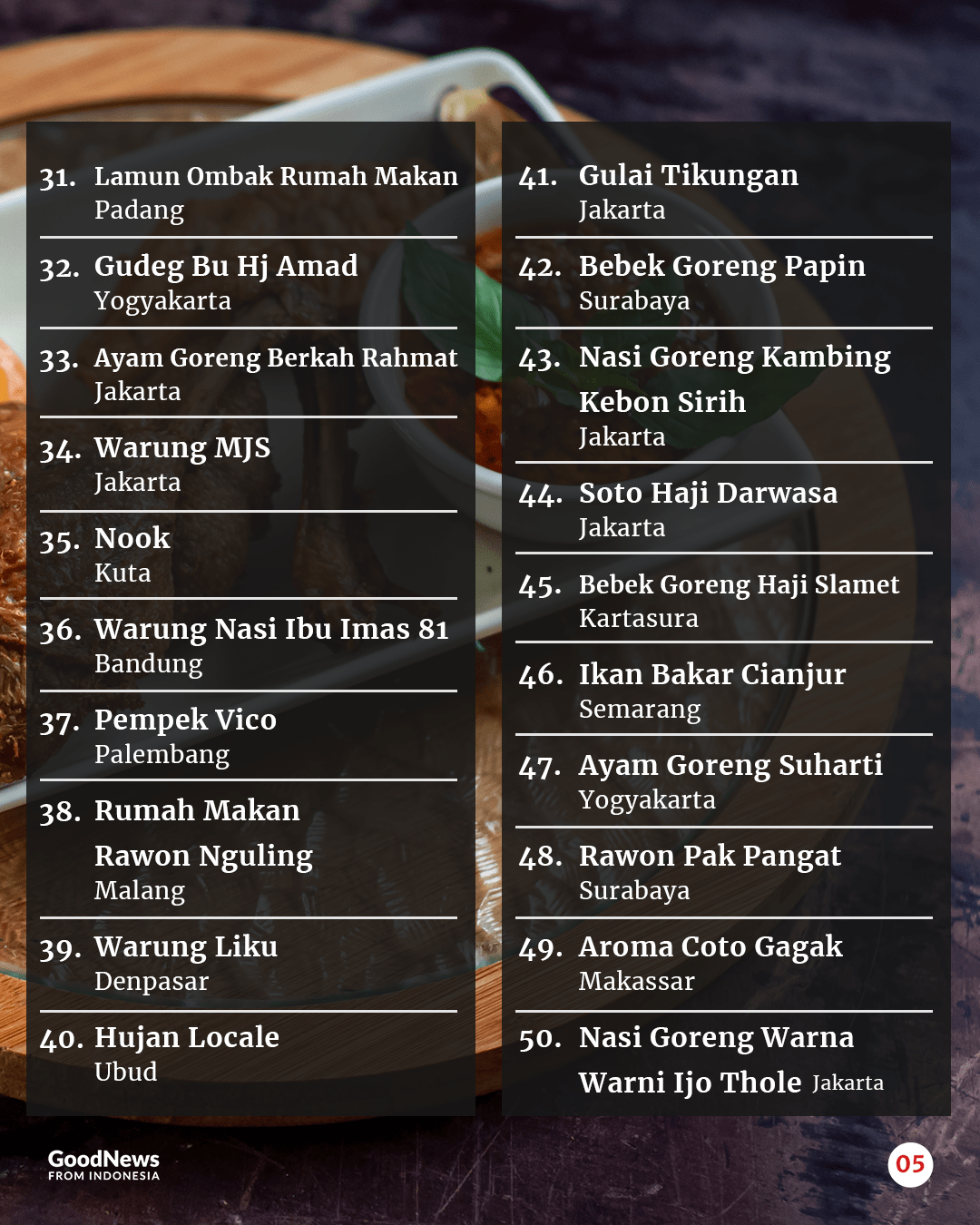 31. Lamun Ombak Rumah Makan
Padang

32. Gudeg Bu Hj Amad
Yogyakarta

33. Ayam Goreng Berkah Rahmat
Jakarta

34. Warung MJS
Jakarta

35. Nook
Kuta

36. Warung Nasi Ibu Imas 81
Bandung

37. Pempek Vico
Palembang

38. Rumah Makan Rawon Nguling
Malang

39. Warung Liku
Denpasar

40. Hujan Locale
Ubud

41. Gulai Tikungan
Jakarta

42. Bebek Goreng Papin
Surabaya

43. Nasi Goreng Kambing Kebon Sirih
Jakarta

44. Soto Haji Darwasa
Jakarta

45. Bebek Goreng Haji Slamet
Kartasura

46. Ikan Bakar Cianjur
Semarang

47. Ayam Goreng Suharti
Yogyakarta

48. Rawon Pak Pangat
Surabaya

49. Aroma Coto Gagak
Makassar

50. Nasi Goreng Warna Warni Ijo Thole Jakarta

GoodNews FROM INDONESIA

05