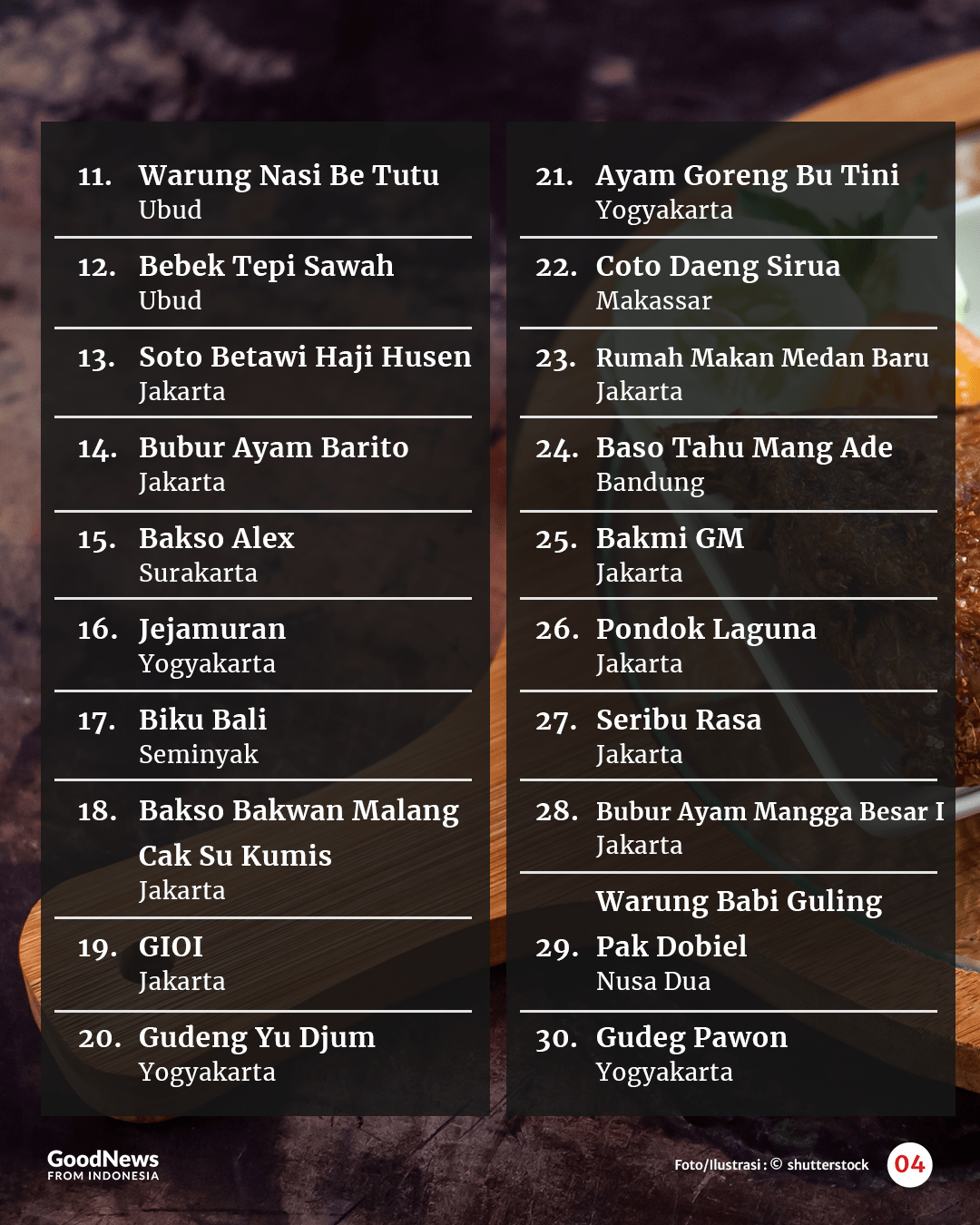 11. Warung Nasi Be Tutu
Ubud

12. Bebek Tepi Sawah
Ubud

13. Soto Betawi Haji Husen
Jakarta

14. Bubur Ayam Barito
Jakarta

15. Bakso Alex
Surakarta

16. Jejamuran
Yogyakarta

17. Biku Bali
Seminyak

18. Bakso Bakwan Malang Cak Su Kumis
Jakarta

19. GIOI
Jakarta

20. Gudeng Yu Djum
Yogyakarta

21. Ayam Goreng Bu Tini
Yogyakarta

22. Coto Daeng Sirua
Makassar

23. Rumah Makan Medan Baru
Jakarta

24. Baso Tahu Mang Ade
Bandung

25. Bakmi GM
Jakarta

26. Pondok Laguna
Jakarta

27. Seribu Rasa
Jakarta

28. Bubur Ayam Mangga Besar I
Jakarta

29. Warung Babi Guling Pak Dobiel
Nusa Dua

30. Gudeg Pawon
Yogyakarta

GoodNews FROM INDONESIA

Foto/Ilustrasi : © shutterstock

04