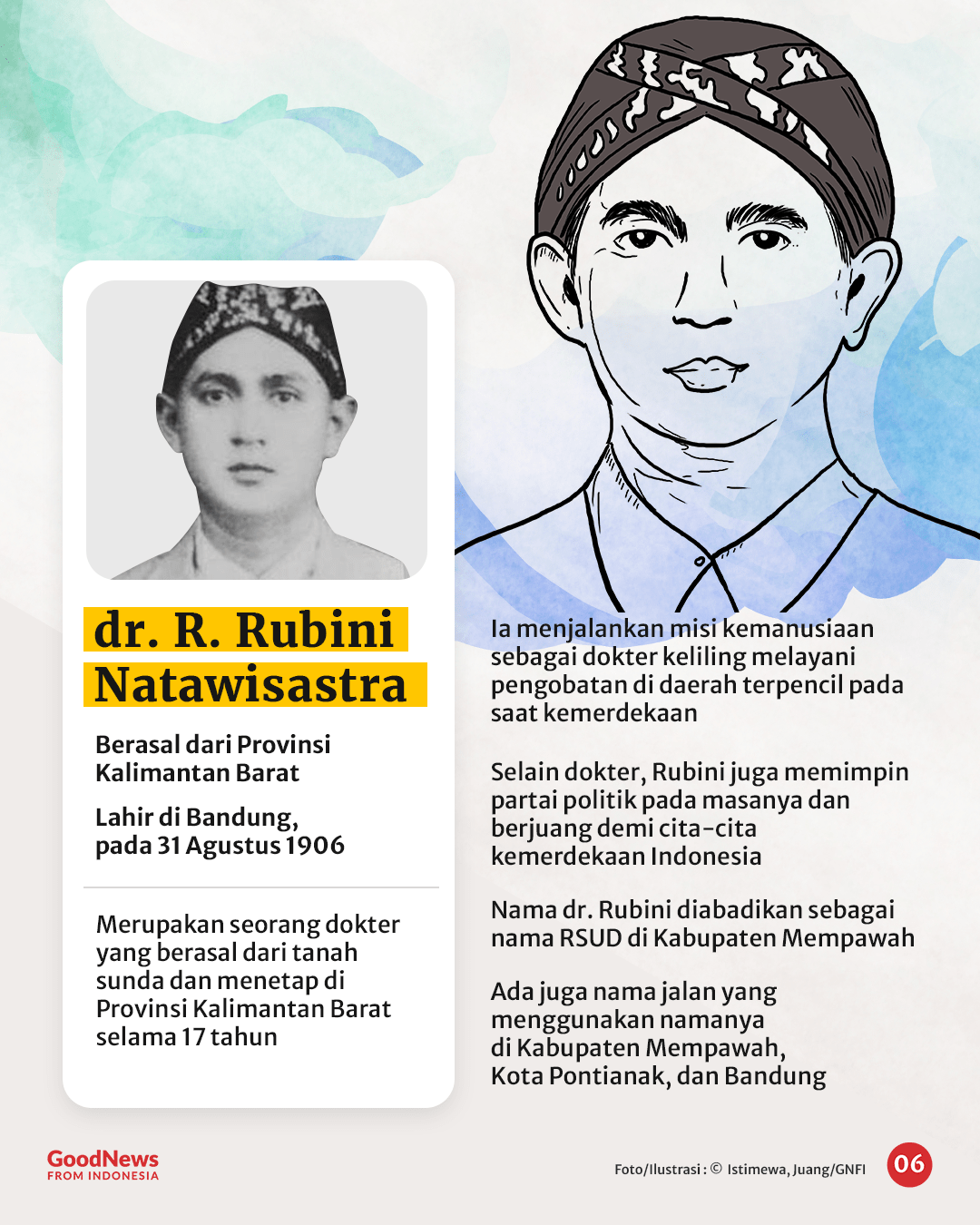 dr. R. Rubini Natawisastra

Berasal dari Provinsi Kalimantan Barat

Lahir di Bandung, pada 31 Agustus 1906

Merupakan seorang dokter yang berasal dari tanah sunda dan menetap di Provinsi Kalimantan Barat selama 17 tahun

Ia menjalankan misi kemanusiaan sebagai dokter keliling melayani pengobatan di daerah terpencil pada saat kemerdekaan

Selain dokter, Rubini juga memimpin partai politik pada masanya dan berjuang demi cita-cita kemerdekaan Indonesia

Nama dr. Rubini diabadikan sebagai nama RSUD di Kabupaten Mempawah

Ada juga nama jalan yang menggunakan namanya di Kabupaten Mempawah, Kota Pontianak, dan Bandung

GoodNews FROM INDONESIA

Foto/Ilustrasi : © Istimewa, Juang/GNFI

06