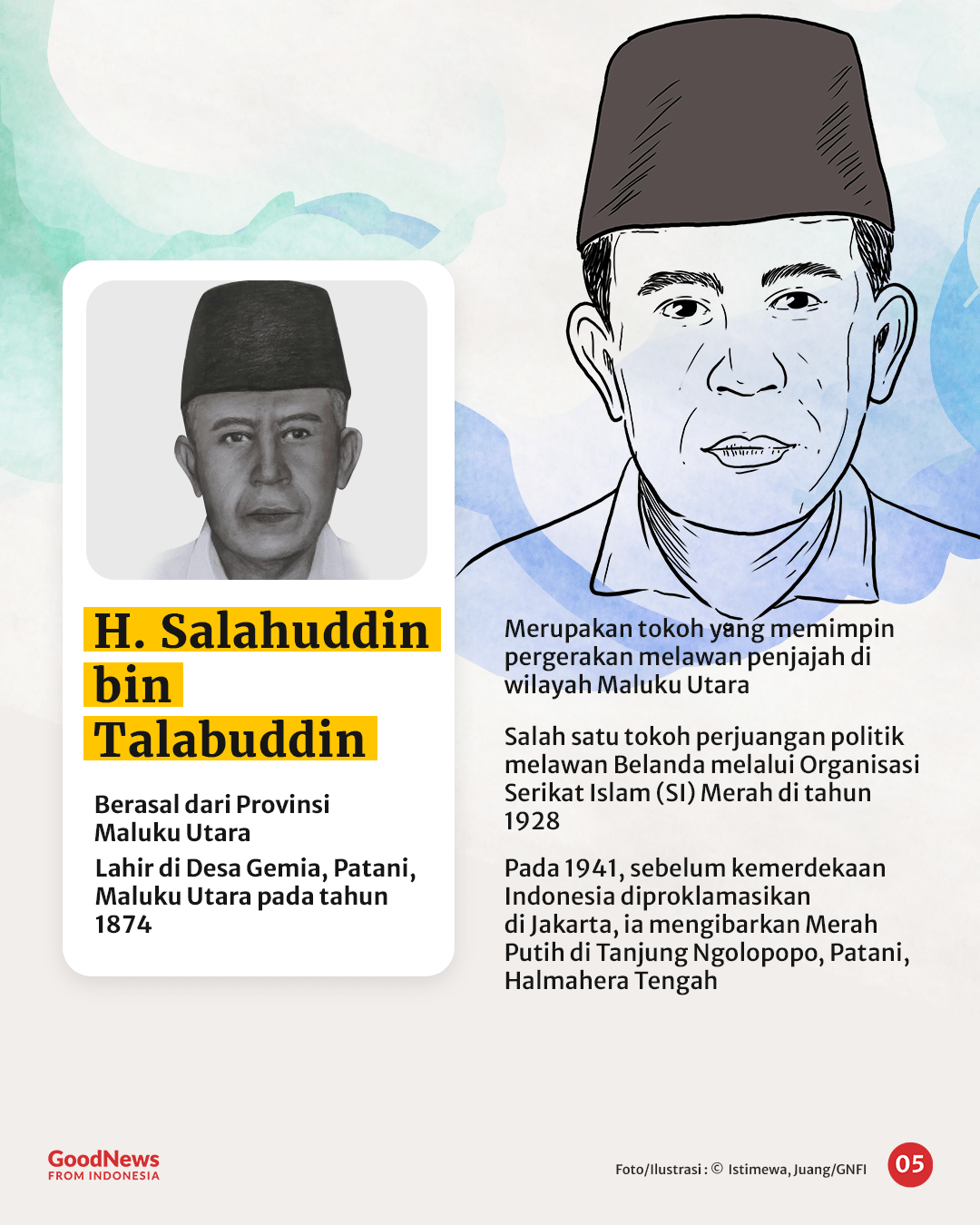 H. Salahuddin bin Talabuddin

Berasal dari Provinsi Maluku Utara

Lahir di Desa Gemia, Patani, Maluku Utara pada tahun 1874

Merupakan tokoh yang memimpin pergerakan melawan penjajah di wilayah Maluku Utara

Salah satu tokoh perjuangan politik melawan Belanda melalui Organisasi Serikat Islam (SI) Merah di tahun 1928

Pada 1941, sebelum kemerdekaan Indonesia diproklamasikan di Jakarta, ia mengibarkan Merah Putih di Tanjung Ngolopopo, Patani, Halmahera Tengah

GoodNews FROM INDONESIA

Foto/Ilustrasi : © Istimewa, Juang/GNFI

05