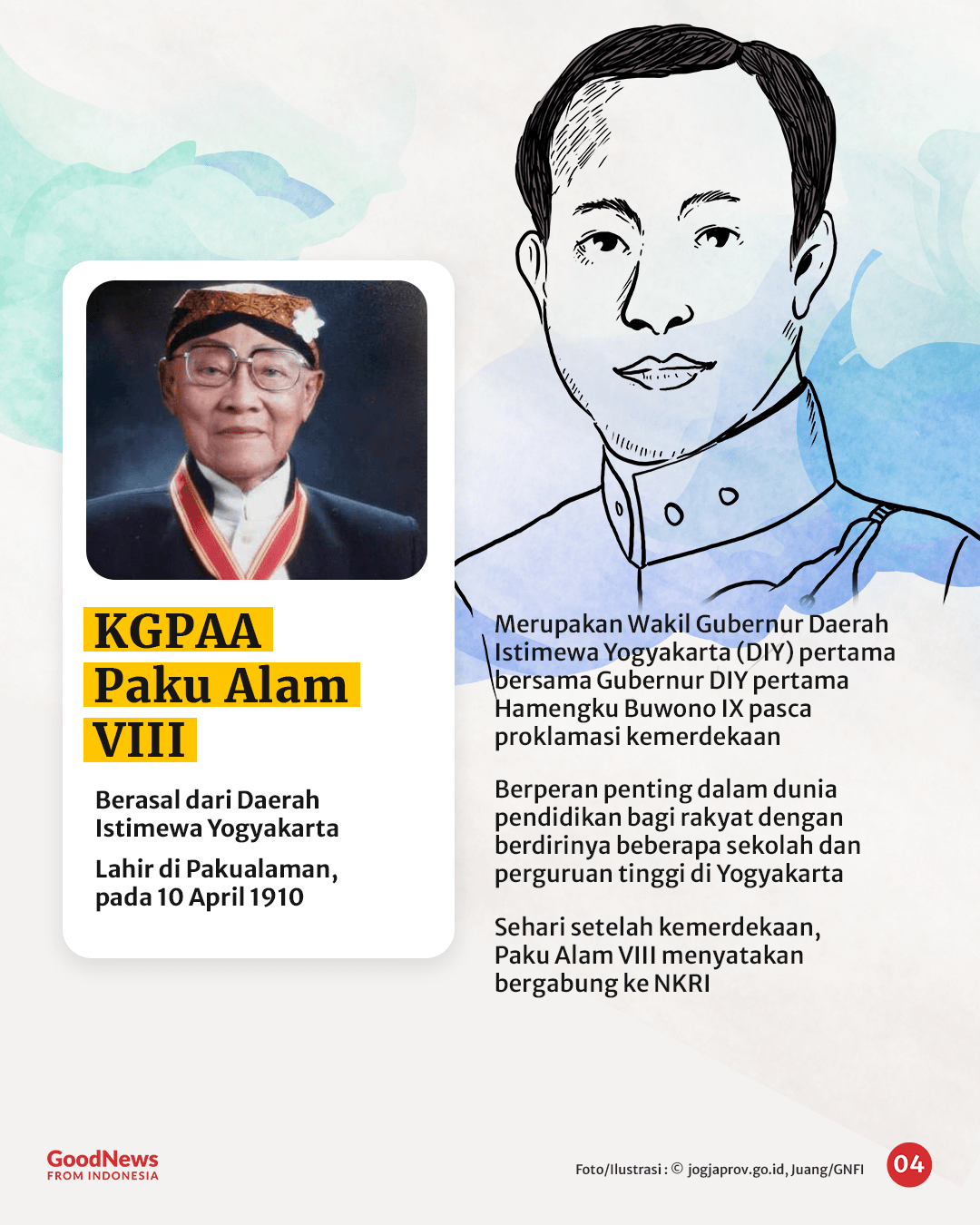 KGPAA Paku Alam VIII

Berasal dari Daerah Istimewa Yogyakarta

Lahir di Pakualaman, pada 10 April 1910

Merupakan Wakil Gubernur Daerah Istimewa Yogyakarta (DIY) pertama bersama Gubernur DIY pertama Hamengku Buwono IX pasca proklamasi kemerdekaan

Berperan penting dalam dunia pendidikan bagi rakyat dengan berdirinya beberapa sekolah dan perguruan tinggi di Yogyakarta

Sehari setelah kemerdekaan, Paku Alam VIII menyatakan bergabung ke NKRI

GoodNews FROM INDONESIA

Foto/Ilustrasi : © jogjaprov.go.id, Juang/GNFI

04