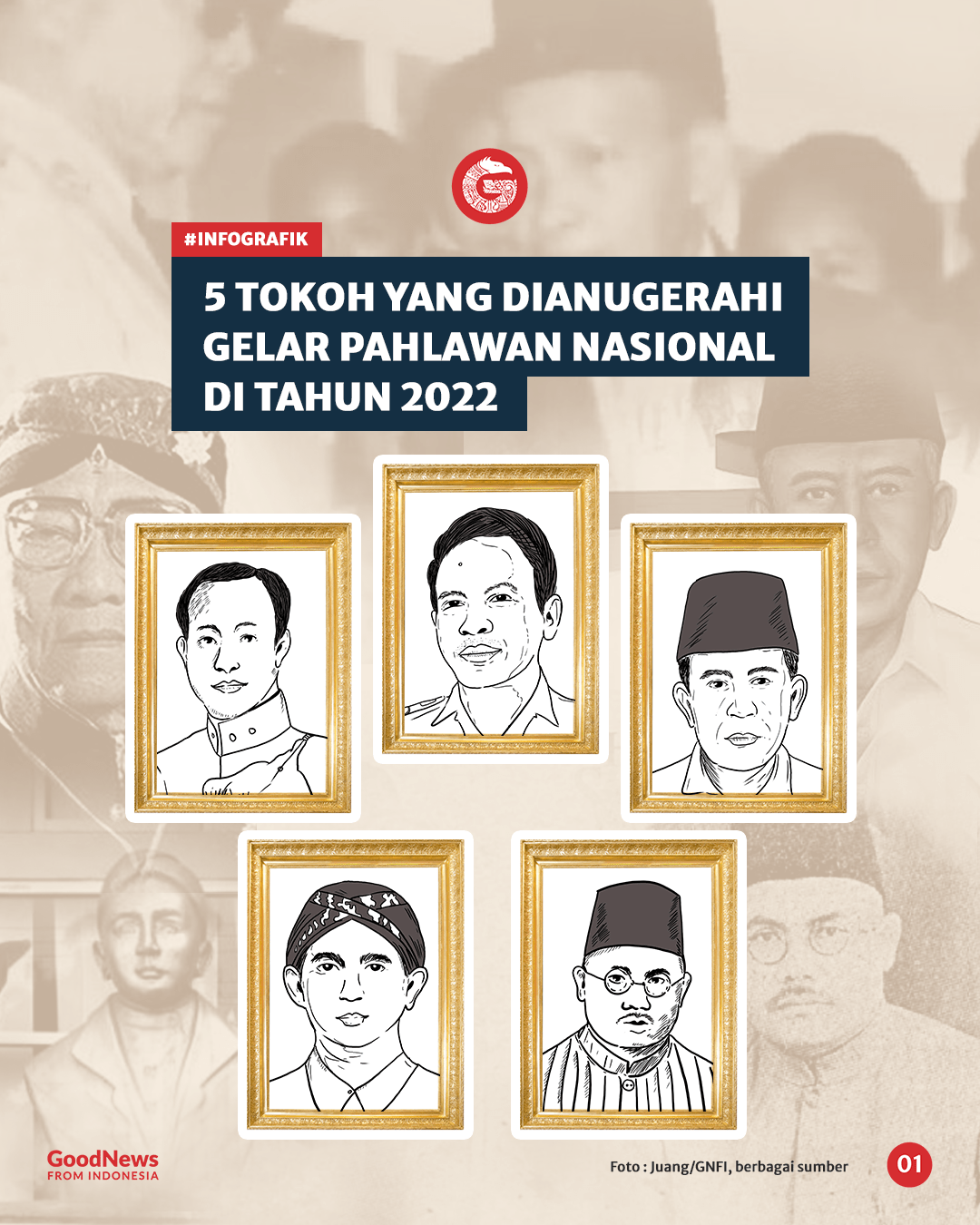 #INFOGRAFIK

5 TOKOH YANG DIANUGERAHI GELAR PAHLAWAN NASIONAL DI TAHUN 2022

GoodNews FROM INDONESIA

Foto : Juang/GNFI, berbagai sumber

01