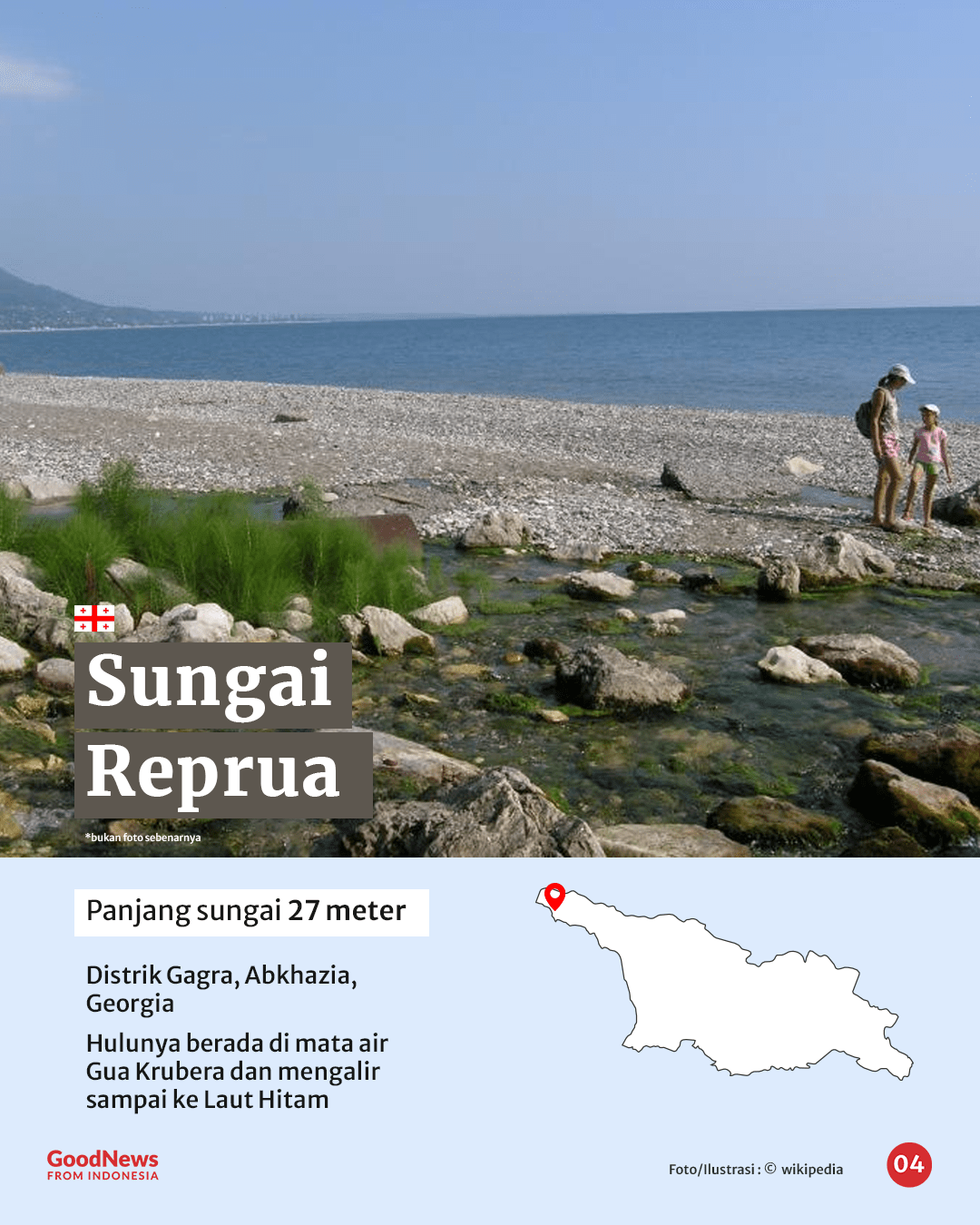 Sungai Reprua

*bukan foto sebenarnya

Panjang sungai 27 meter

Distrik Gagra, Abkhazia, Georgia

Hulunya berada di mata air Gua Krubera dan mengalir sampai ke Laut Hitam

GoodNews FROM INDONESIA

Foto/Ilustrasi : © wikipedia

04