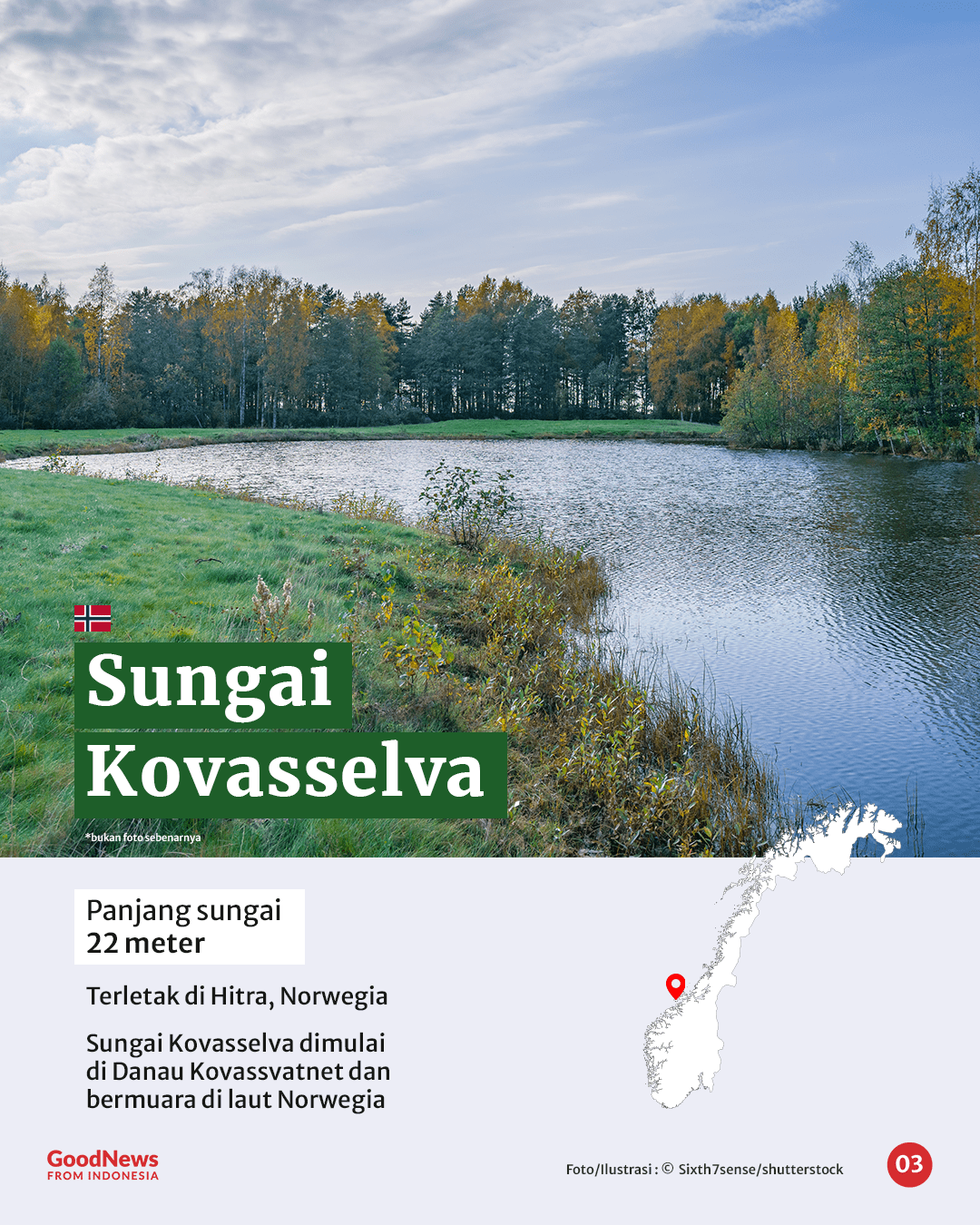 Sungai Kovasselva

*bukan foto sebenarnya

Panjang sungai
22 meter

Terletak di Hitra, Norwegia

Sungai Kovasselva dimulai di Danau Kovassvatnet dan bermuara di laut Norwegia

GoodNews
FROM INDONESIA

Foto/Ilustrasi : © Sixth7sense/shutterstock

03