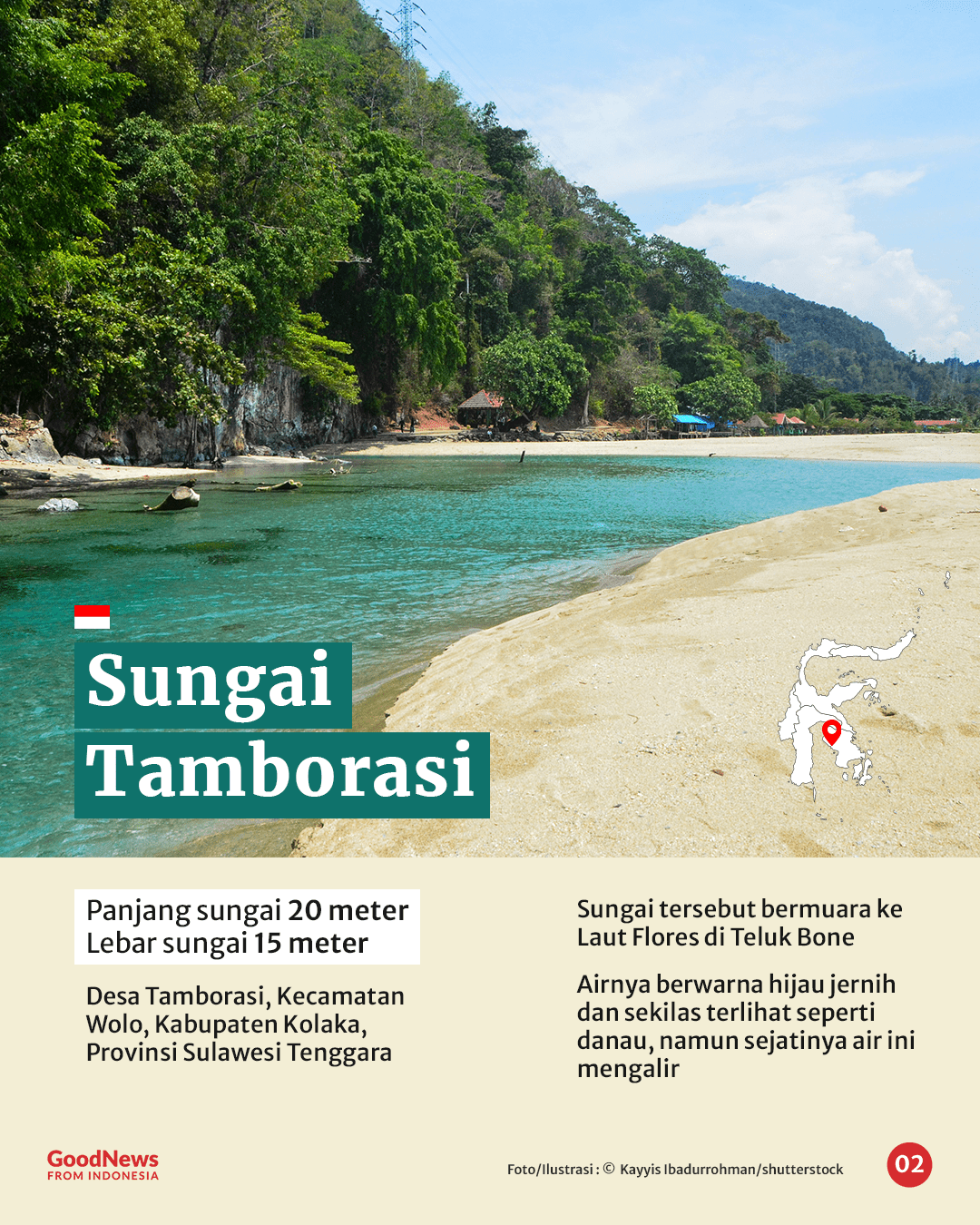 Sungai Tamborasi

Panjang sungai 20 meter
Lebar sungai 15 meter

Desa Tamborasi, Kecamatan Wolo, Kabupaten Kolaka, Provinsi Sulawesi Tenggara

Sungai tersebut bermuara ke Laut Flores di Teluk Bone

Airnya berwarna hijau jernih dan sekilas terlihat seperti danau, namun sejatinya air ini mengalir

GoodNews FROM INDONESIA

Foto/Ilustrasi : © Kayyis Ibadurrohman/shutterstock

02