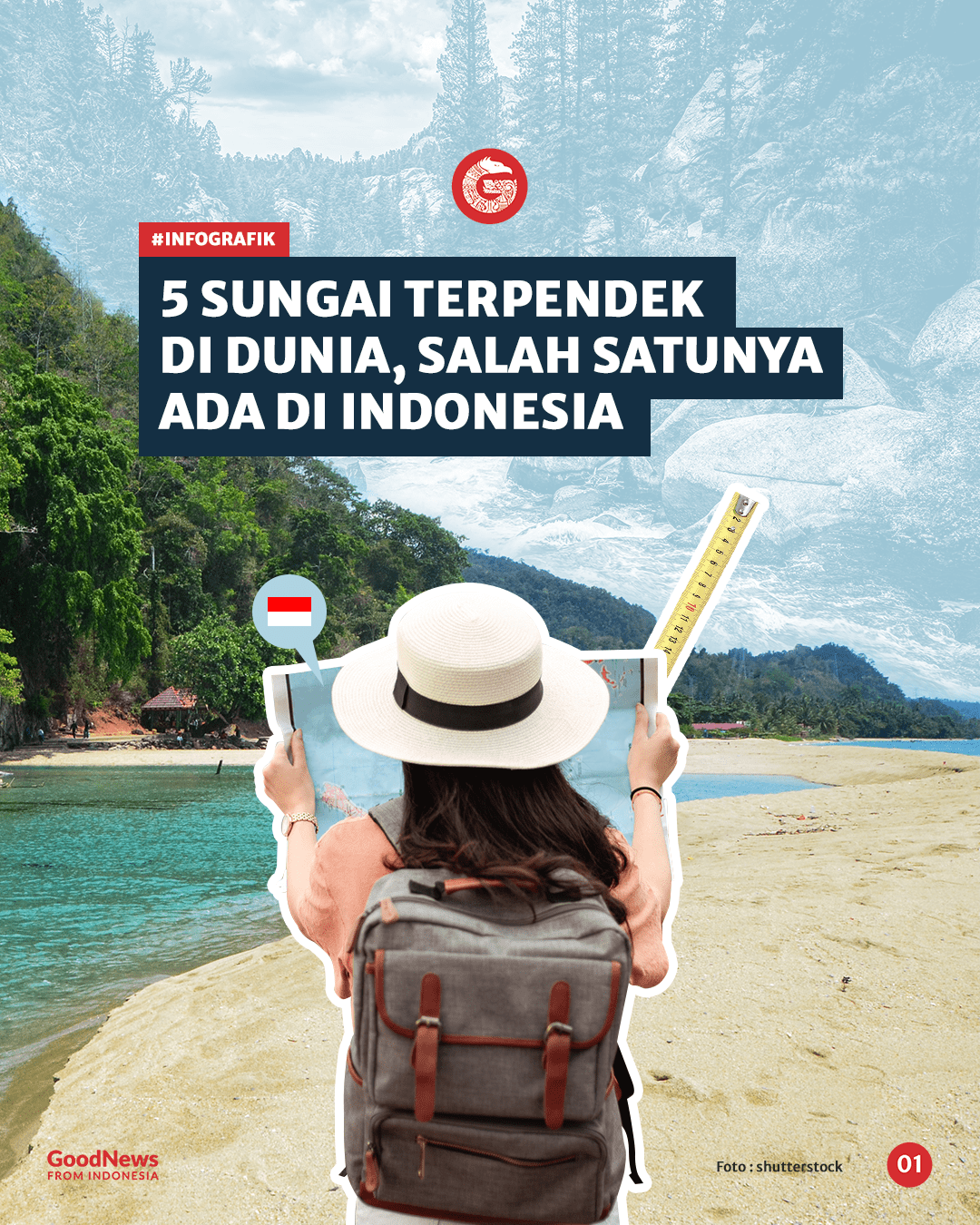 #INFOGRAFIK

5 SUNGAI TERPENDEK DI DUNIA, SALAH SATUNYA ADA DI INDONESIA

GoodNews FROM INDONESIA

Foto : shutterstock

01