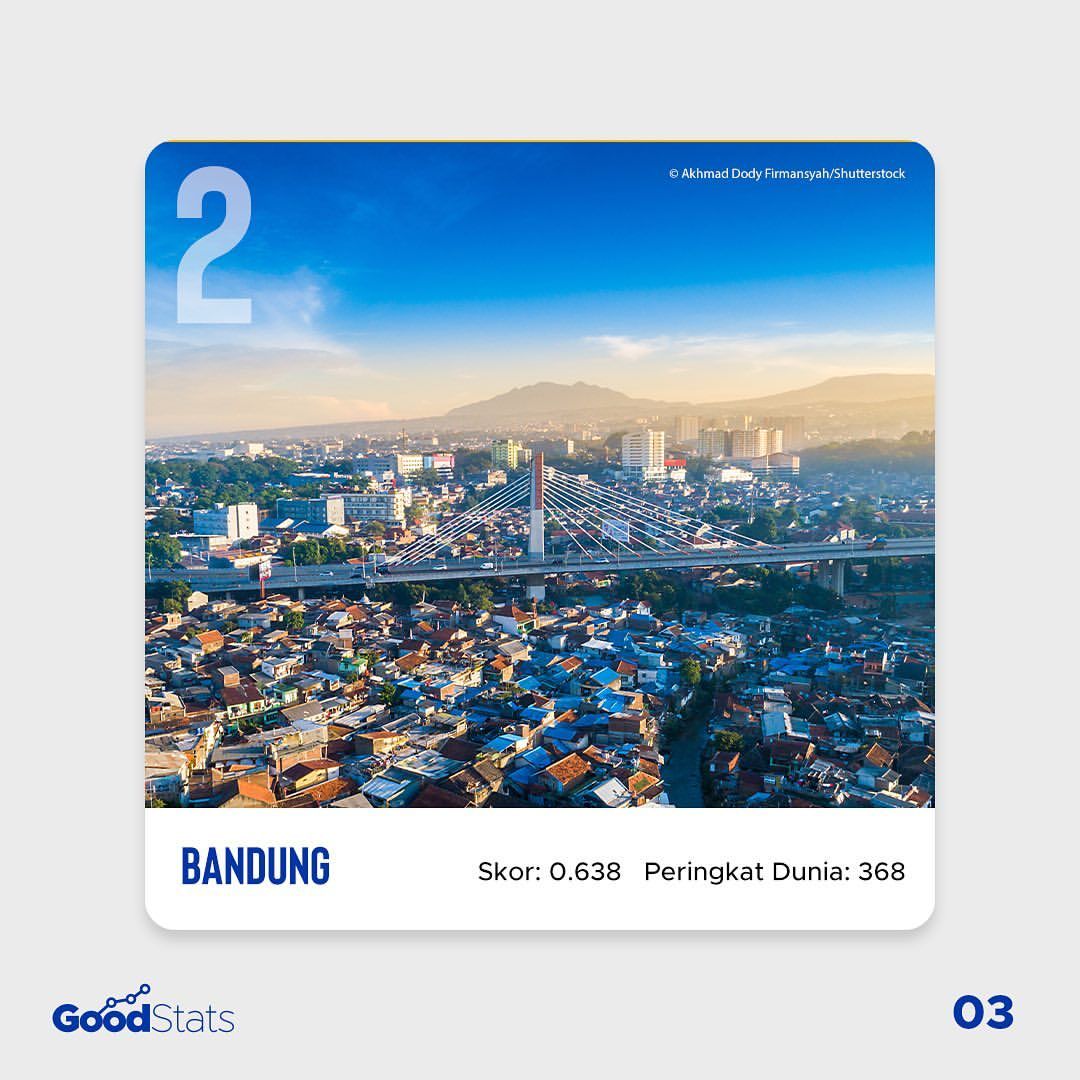 2

© Akhmad Dody Firmansyah/Shutterstock

BANDUNG

Skor: 0.638 Peringkat Dunia: 368

GoodStats

03