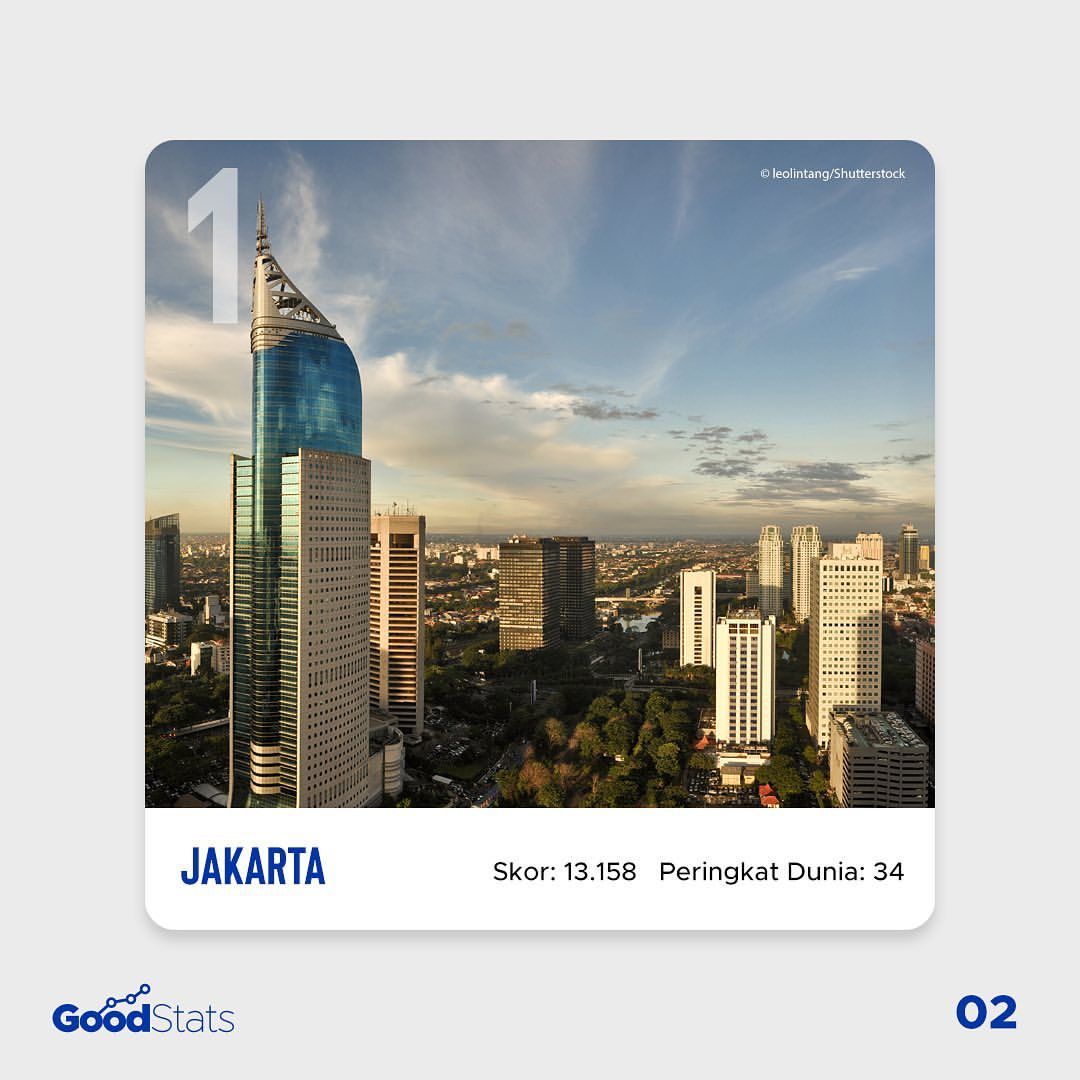 1

© leolintang/Shutterstock

JAKARTA

Skor: 13.158 Peringkat Dunia: 34

GoodStats

02