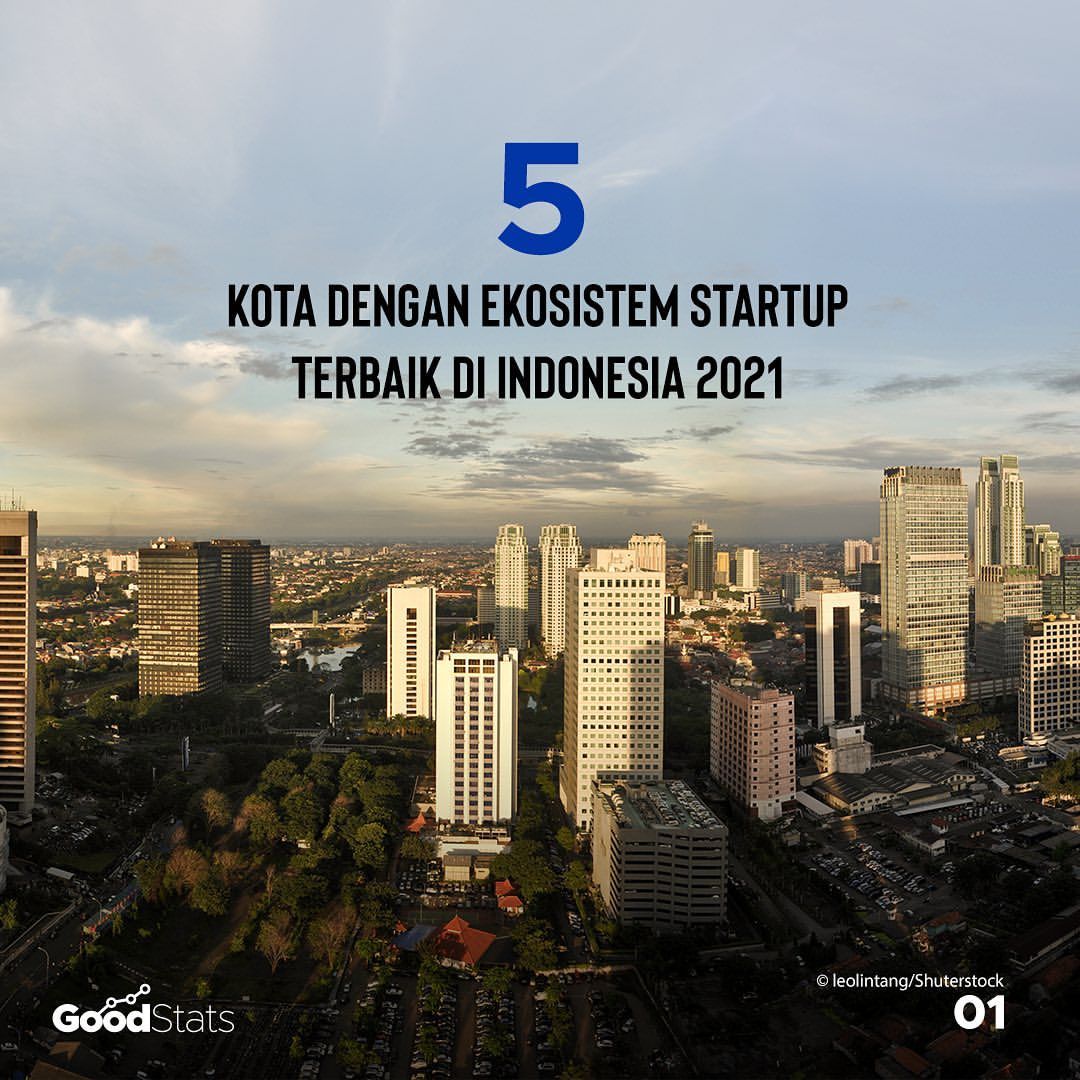 5

KOTA DENGAN EKOSISTEM STARTUP TERBAIK DI INDONESIA 2021

GoodStats

© leolintang/Shuterstock

01