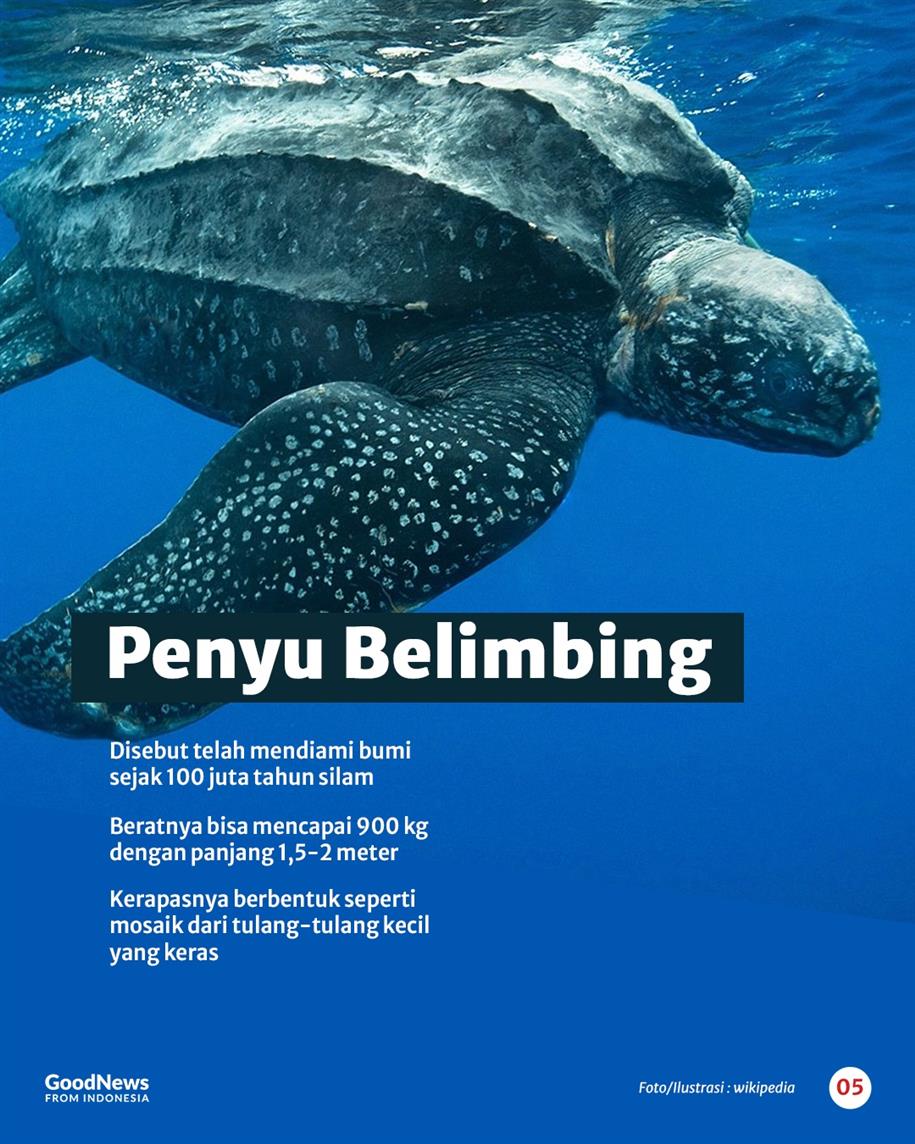 Penyu Belimbing

Disebut telah mendiami bumi sejak 100 juta tahun silam

Beratnya bisa mencapai 900 kg dengan panjang 1,5-2 meter

Kerapasnya berbentuk seperti mosaik dari tulang-tulang kecil yang keras

GoodNews FROM INDONESIA

Foto/Ilustrasi : wikipedia

05