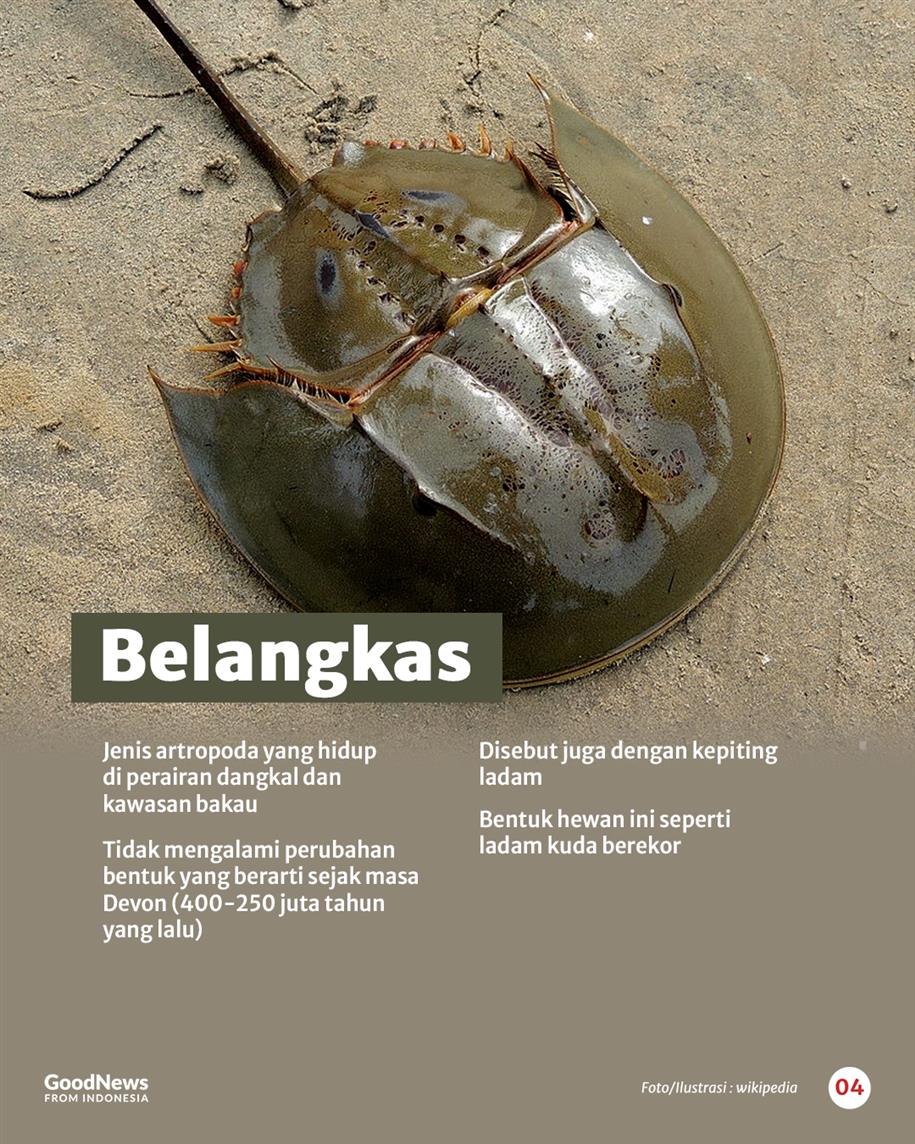 Belangkas

Jenis artropoda yang hidup di perairan dangkal dan kawasan bakau

Tidak mengalami perubahan bentuk yang berarti sejak masa Devon (400-250 juta tahun yang lalu)

Disebut juga dengan kepiting ladam

Bentuk hewan ini seperti ladam kuda berekor

GoodNews FROM INDONESIA

Foto/Ilustrasi : wikipedia

04