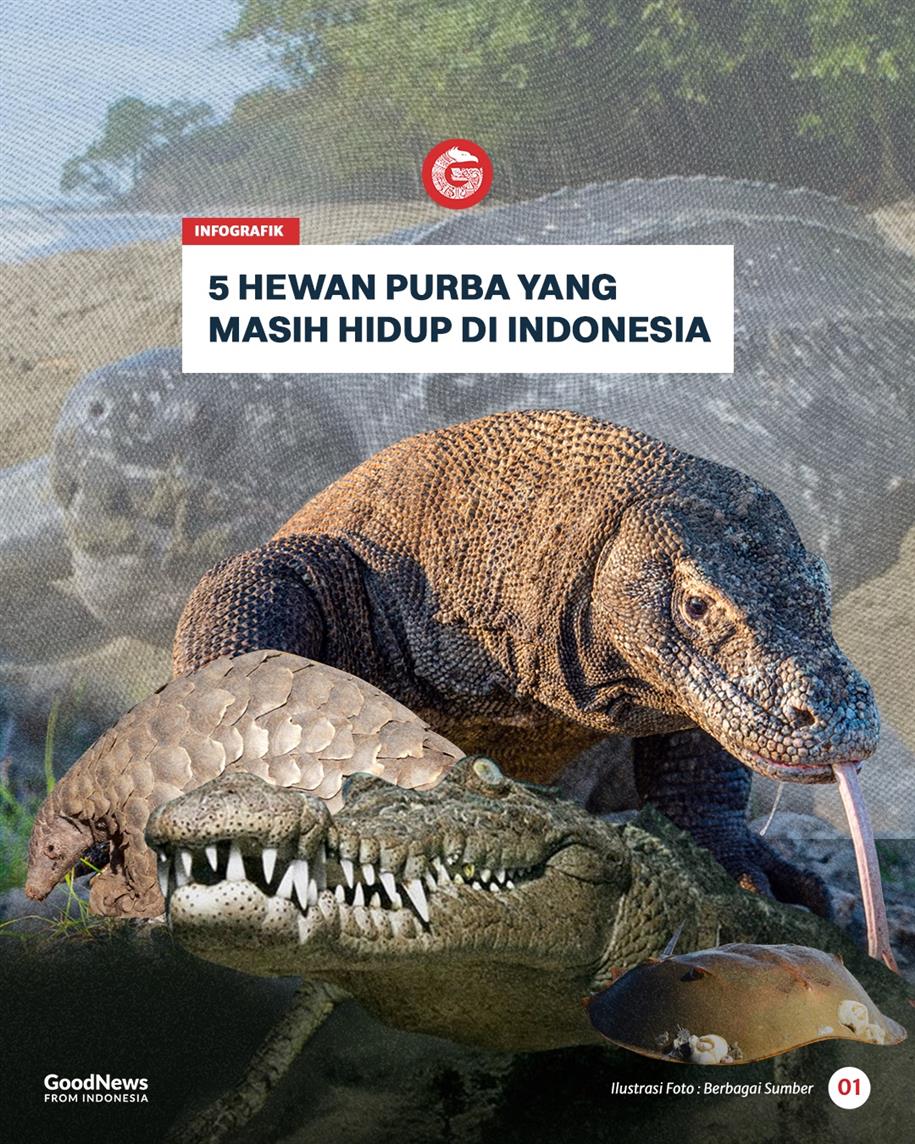 INFOGRAFIK

5 HEWAN PURBA YANG MASIH HIDUP DI INDONESIA

GoodNews FROM INDONESIA

Ilustrasi Foto : Berbagai Sumber

01