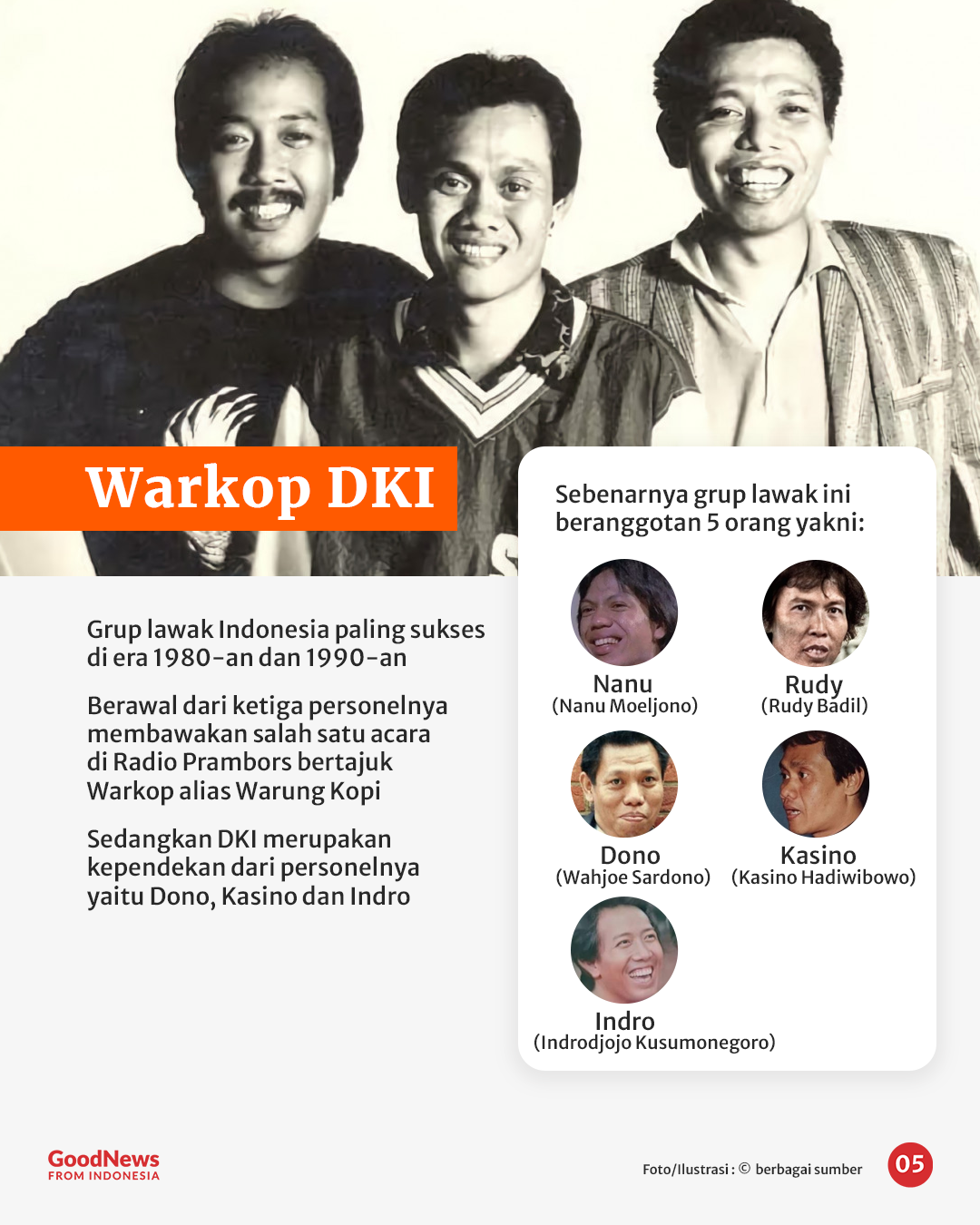 Warkop DKI

Grup lawak Indonesia paling sukses di era 1980-an dan 1990-an

Berawal dari ketiga personelnya membawakan salah satu acara di Radio Prambors bertajuk Warkop alias Warung Kopi

Sedangkan DKI merupakan kependekan dari personelnya yaitu Dono, Kasino dan Indro

Sebenarnya grup lawak ini beranggotan 5 orang yakni:

Nanu
(Nanu Moeljono)

Rudy
(Rudy Badil)

Dono
(Wahjoe Sardono)

Kasino
(Kasino Hadiwibowo)

Indro
(Indrodjojo Kusumonegoro)

GoodNews FROM INDONESIA

Foto/Ilustrasi : © berbagai sumber

05