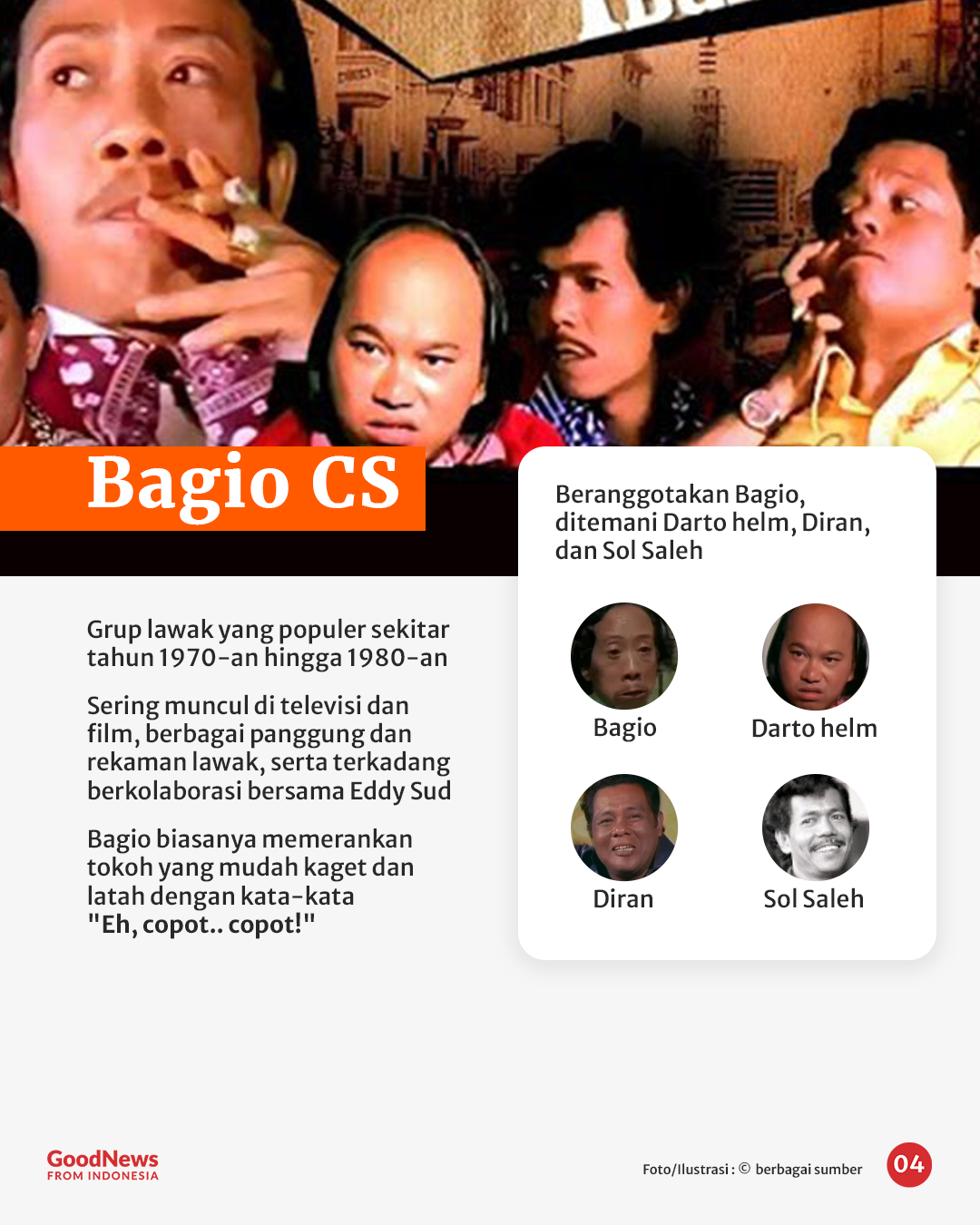 Bagio CS

Grup lawak yang populer sekitar tahun 1970-an hingga 1980-an

Sering muncul di televisi dan film, berbagai panggung dan rekaman lawak, serta terkadang berkolaborasi bersama Eddy Sud

Bagio biasanya memerankan tokoh yang mudah kaget dan latah dengan kata-kata "Eh, copot.. copot!"

Beranggotakan Bagio, ditemani Darto helm, Diran, dan Sol Saleh

Bagio

Darto helm

Diran

Sol Saleh

GoodNews FROM INDONESIA

Foto/Ilustrasi : © berbagai sumber

04