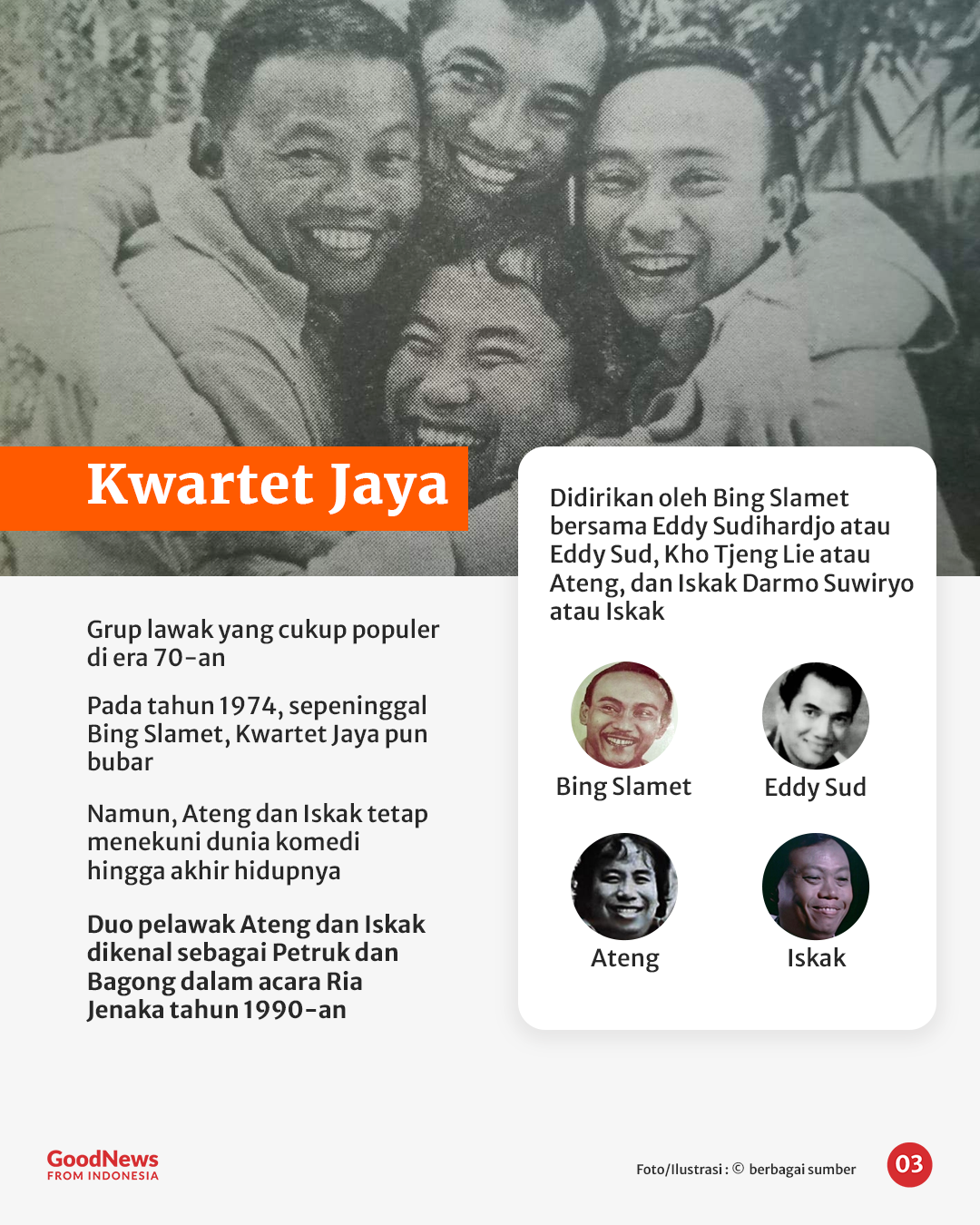 Kwartet Jaya

Grup lawak yang cukup populer di era 70-an

Pada tahun 1974, sepeninggal Bing Slamet, Kwartet Jaya pun bubar

Namun, Ateng dan Iskak tetap menekuni dunia komedi hingga akhir hidupnya

Duo pelawak Ateng dan Iskak dikenal sebagai Petruk dan Bagong dalam acara Ria Jenaka tahun 1990-an

Didirikan oleh Bing Slamet bersama Eddy Sudihardjo atau Eddy Sud, Kho Tjeng Lie atau Ateng, dan Iskak Darmo Suwiryo atau Iskak

Bing Slamet

Eddy Sud

Ateng

Iskak

GoodNews FROM INDONESIA

Foto/Ilustrasi : © berbagai sumber

03