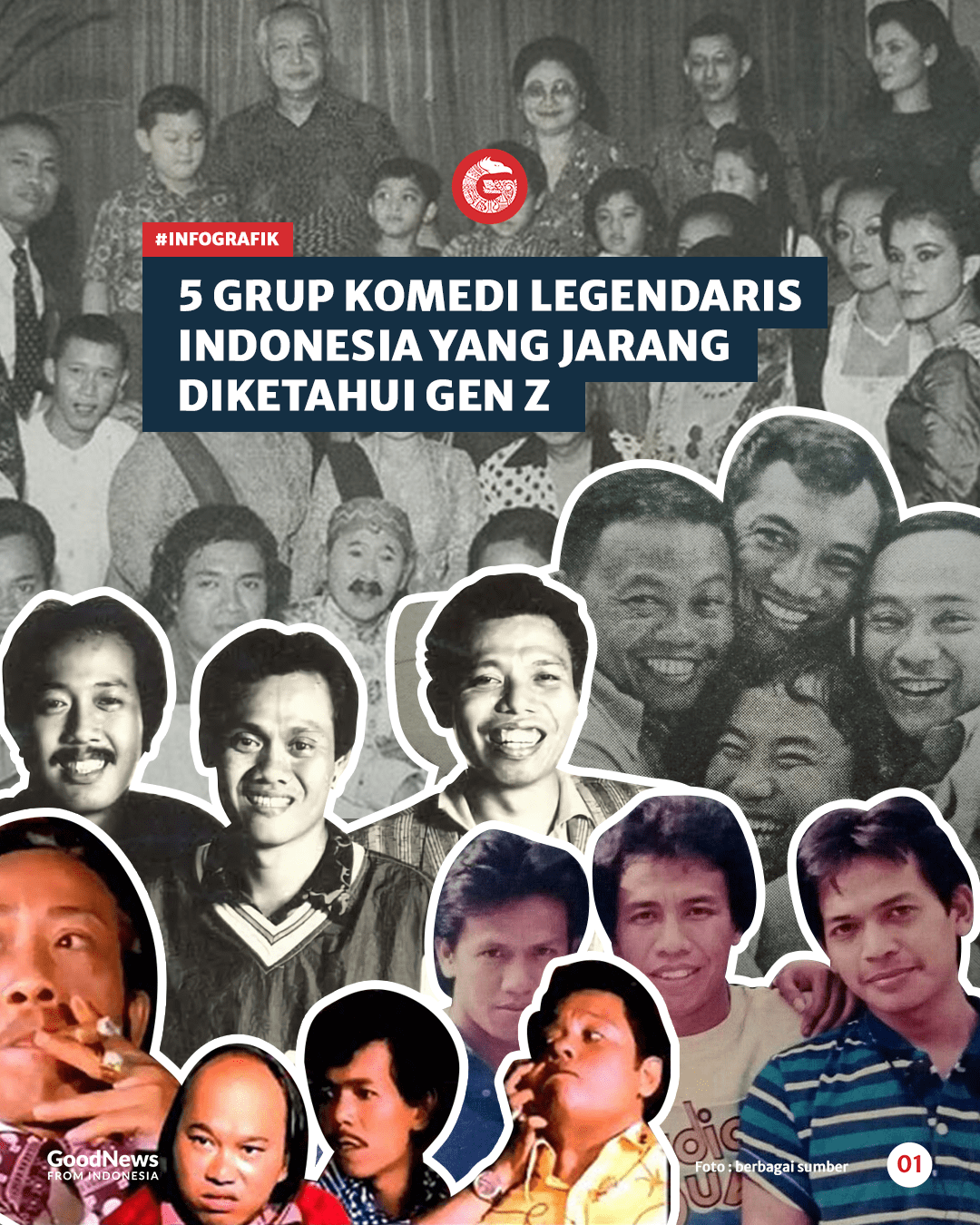 #INFOGRAFIK

5 GRUP KOMEDI LEGENDARIS INDONESIA YANG JARANG DIKETAHUI GEN Z

GoodNews FROM INDONESIA

Foto : berbagai sumber

01