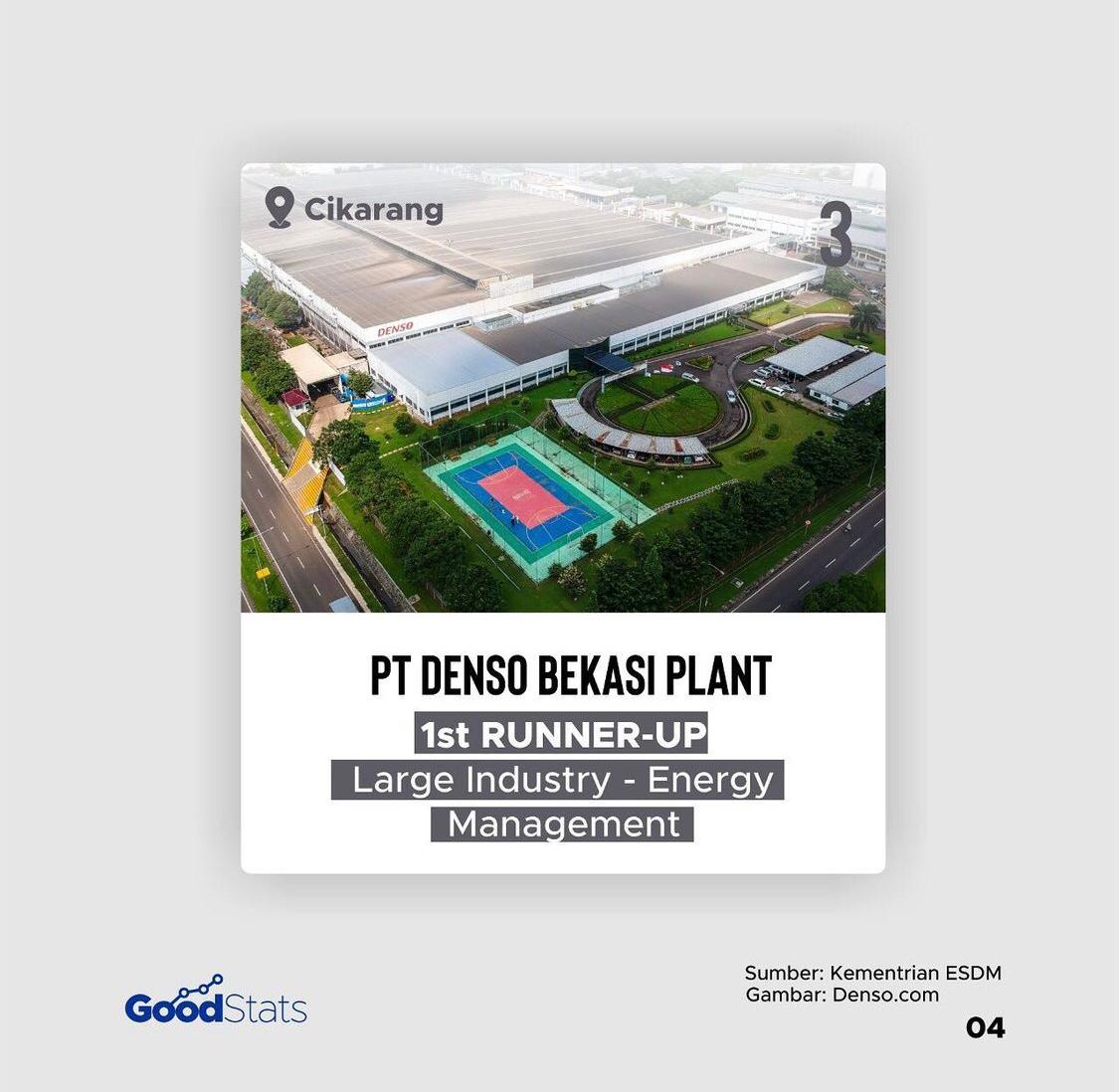 Cikarang

3

DENSO

PT DENSO BEKASI PLANT

1st RUNNER-UP

Large Industry - Energy Management

GoodStats

Sumber: Kementrian ESDM
Gambar: Denso.com

04