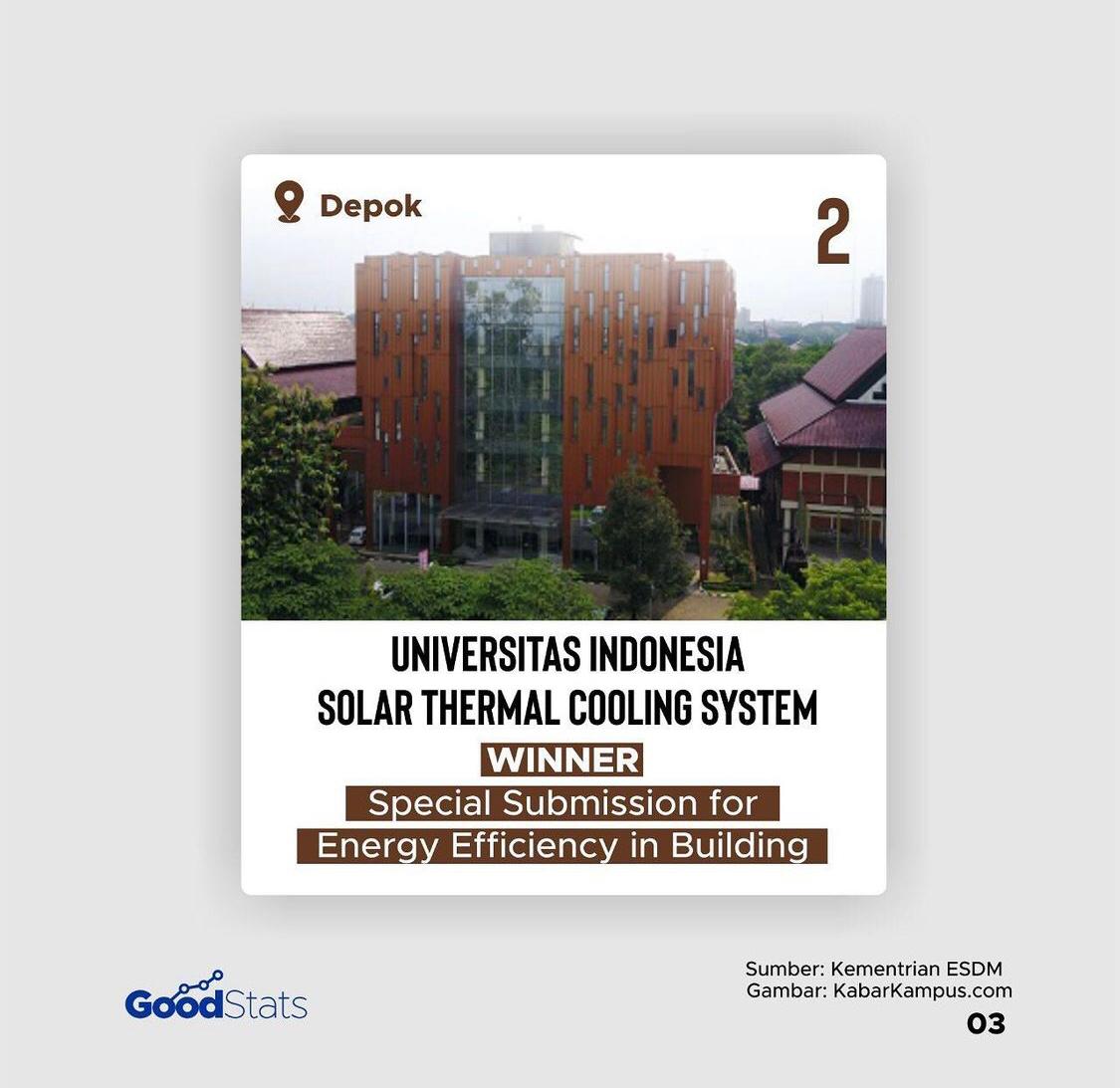 Depok

2

UNIVERSITAS INDONESIA
SOLAR THERMAL COOLING SYSTEM

WINNER

Special Submission for Energy Efficiency in Building

GoodStats

Sumber: Kementrian ESDM
Gambar: KabarKampus.com

03