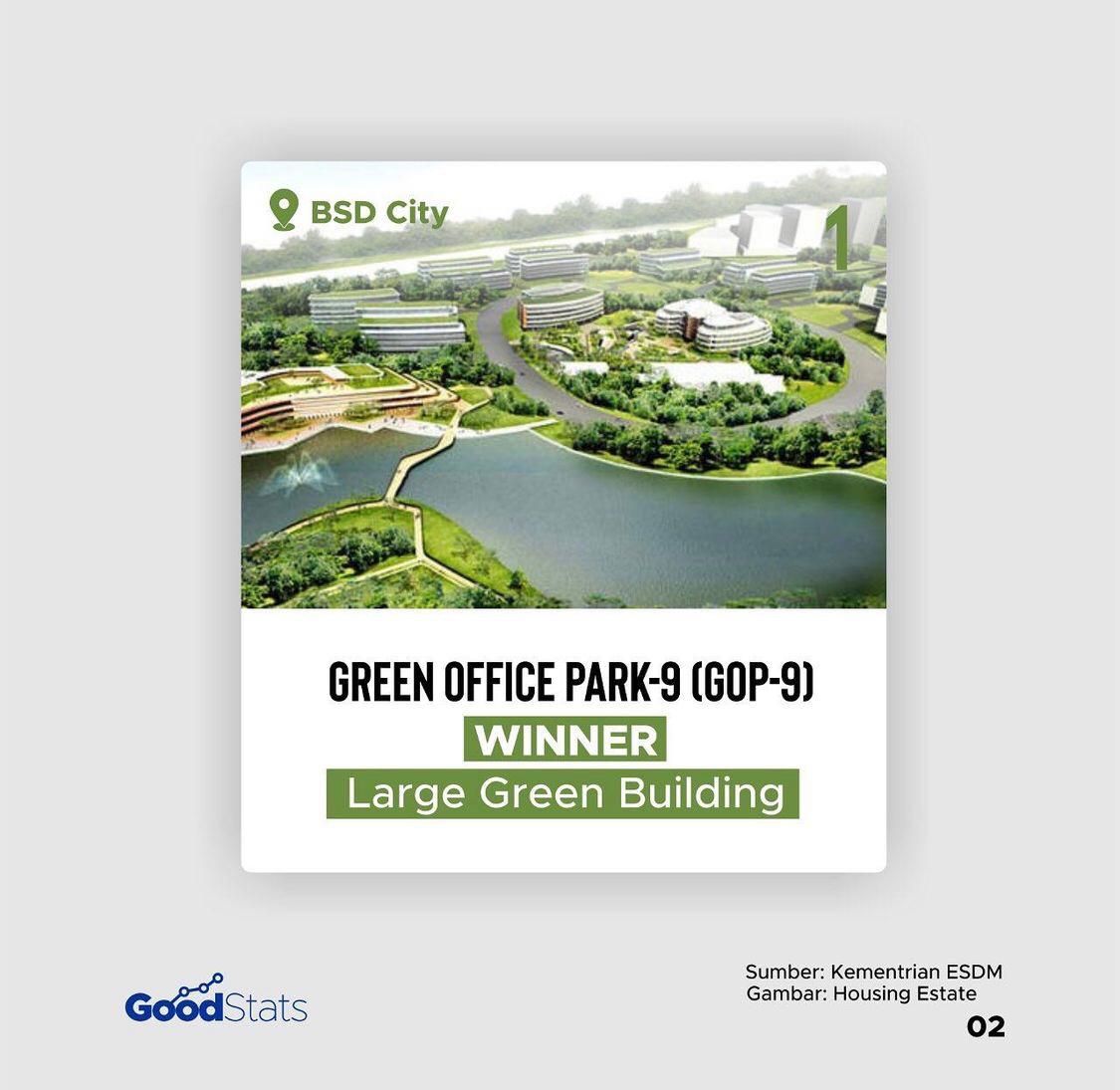 BSD City

1

GREEN OFFICE PARK-9 (GOP-9)

WINNER

Large Green Building

GoodStats

Sumber: Kementrian ESDM
Gambar: Housing Estate

02