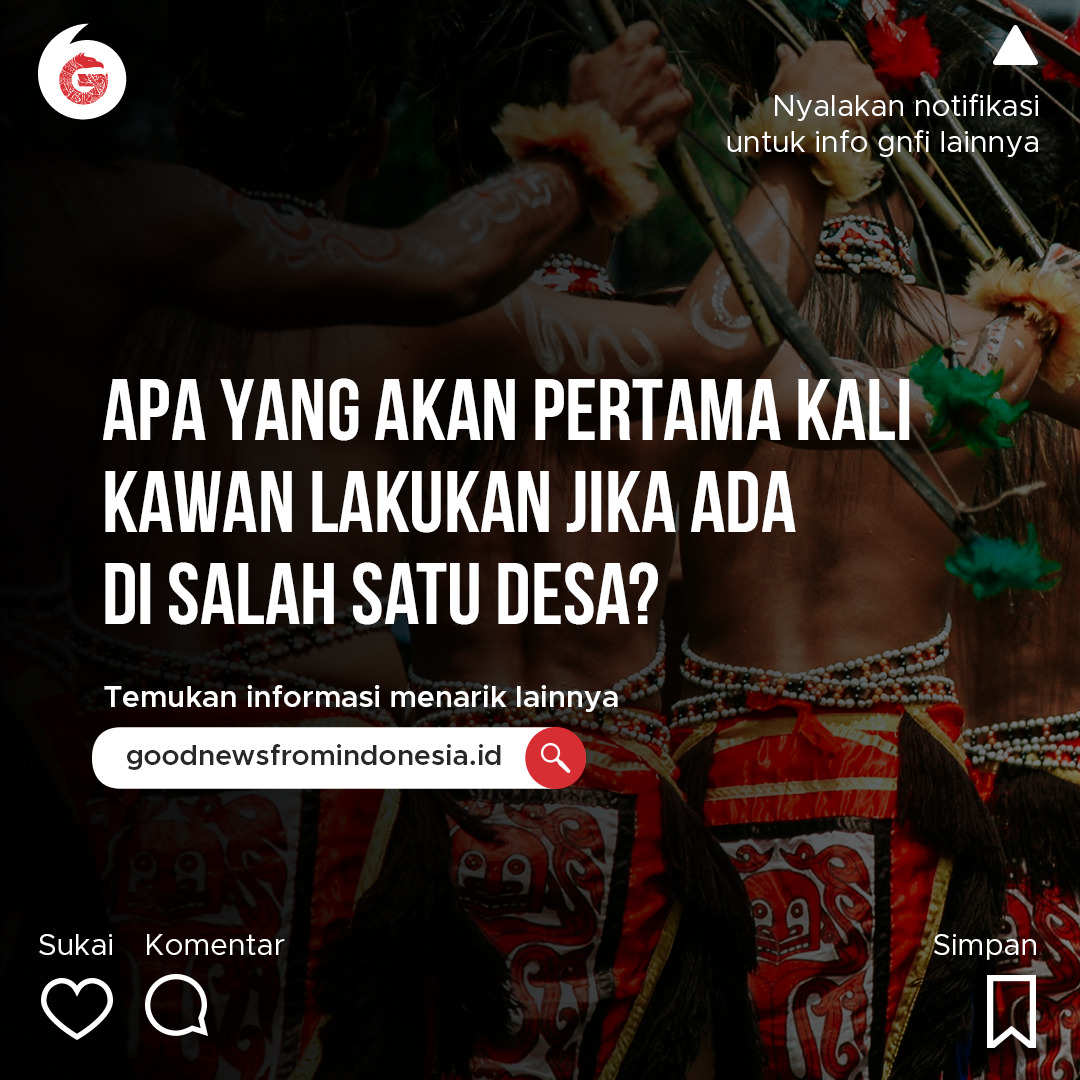 Nyalakan notifikasi untuk info gnfi lainnya

APA YANG AKAN PERTAMA KALI KAWAN LAKUKAN JIKA ADA DI SALAH SATU DESA?

Temukan informasi menarik lainnya

goodnewsfromindonesia.id

Sukai Komentar

Simpan