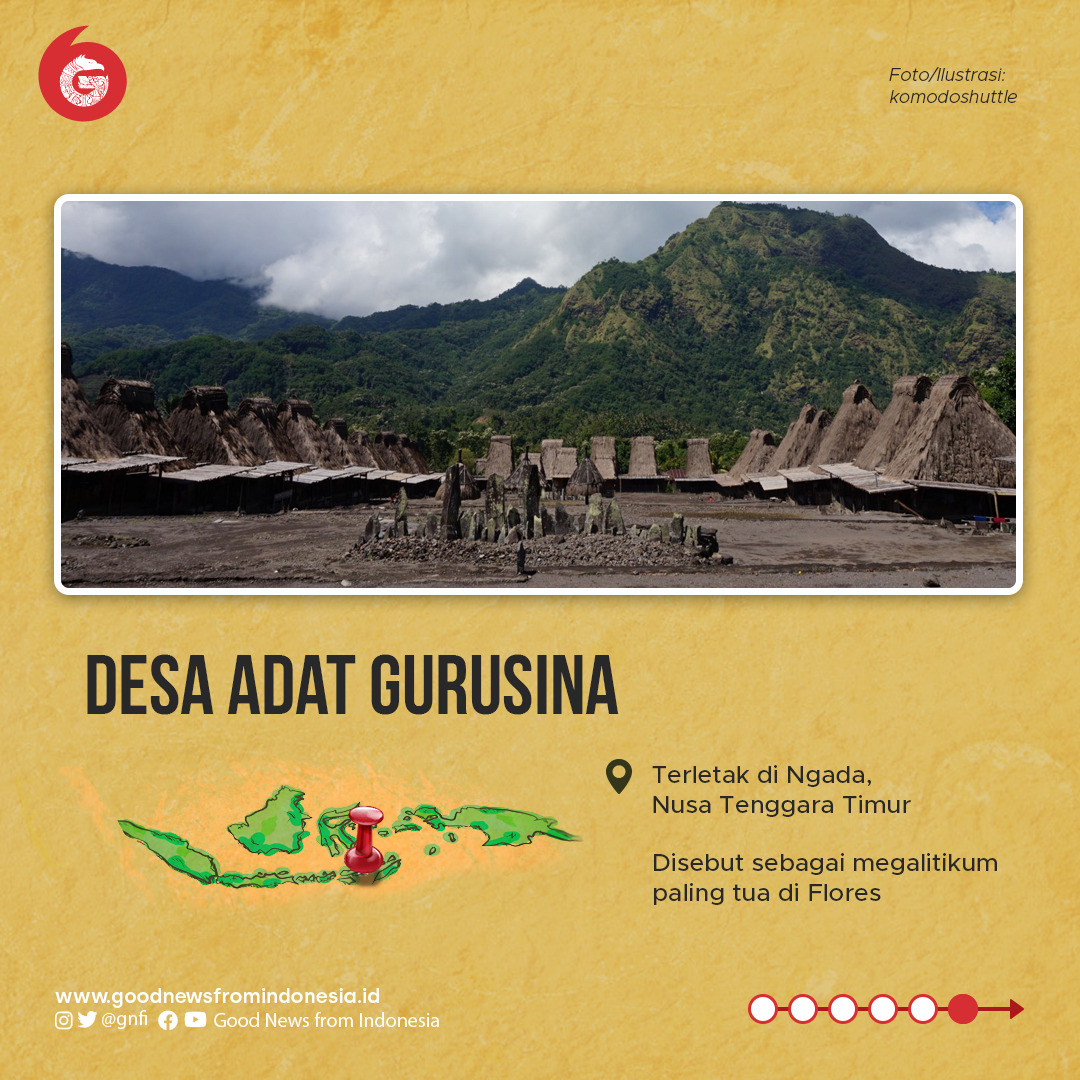 Foto/Ilustrasi:
komodoshuttle

DESA ADAT GURUSINA

Terletak di Ngada,
Nusa Tenggara Timur

Disebut sebagai megalitikum paling tua di Flores

www.goodnewsfromindonesia.id
@gnfi Good News from Indonesia