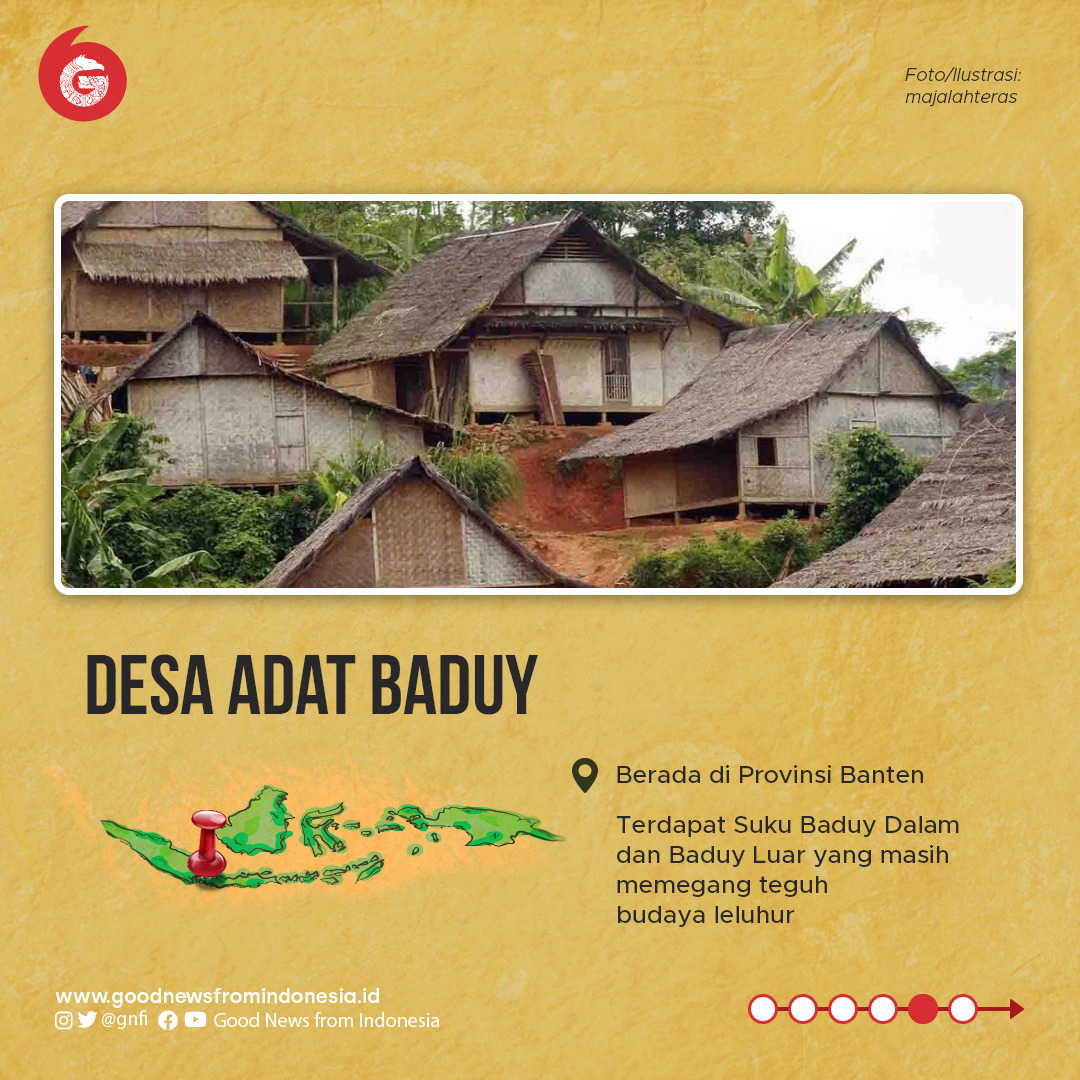 Foto/Ilustrasi: majalahteras

DESA ADAT BADUY

Berada di Provinsi Banten

Terdapat Suku Baduy Dalam dan Baduy Luar yang masih memegang teguh budaya leluhur

www.goodnewsfromindonesia.id
@gnfi Good News from Indonesia