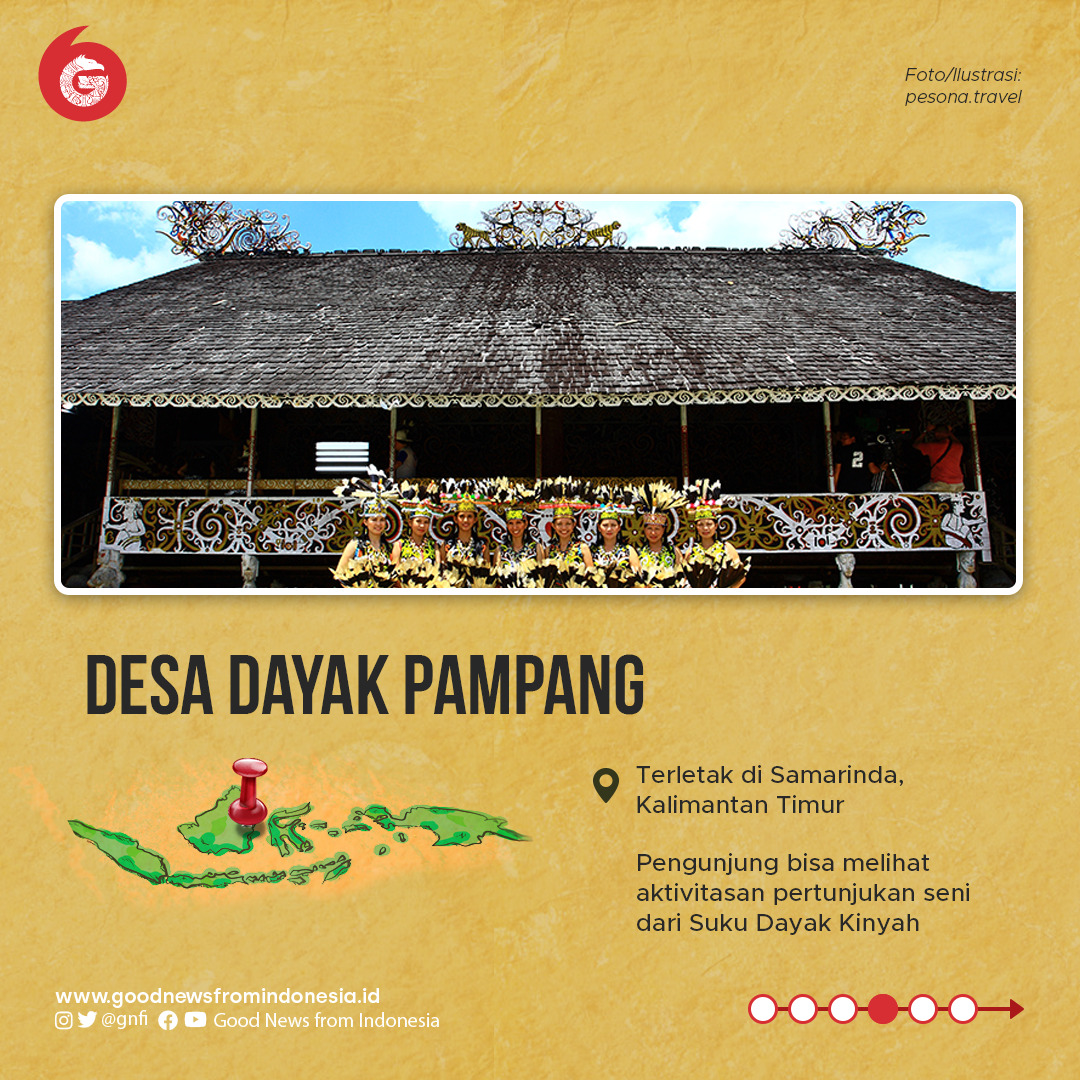 Foto/Ilustrasi:
pesona.travel

DESA DAYAK PAMPANG

Terletak di Samarinda, Kalimantan Timur

Pengunjung bisa melihat aktivitasan pertunjukan seni dari Suku Dayak Kinyah

www.goodnewsfromindonesia.id
@gnfi Good News from Indonesia