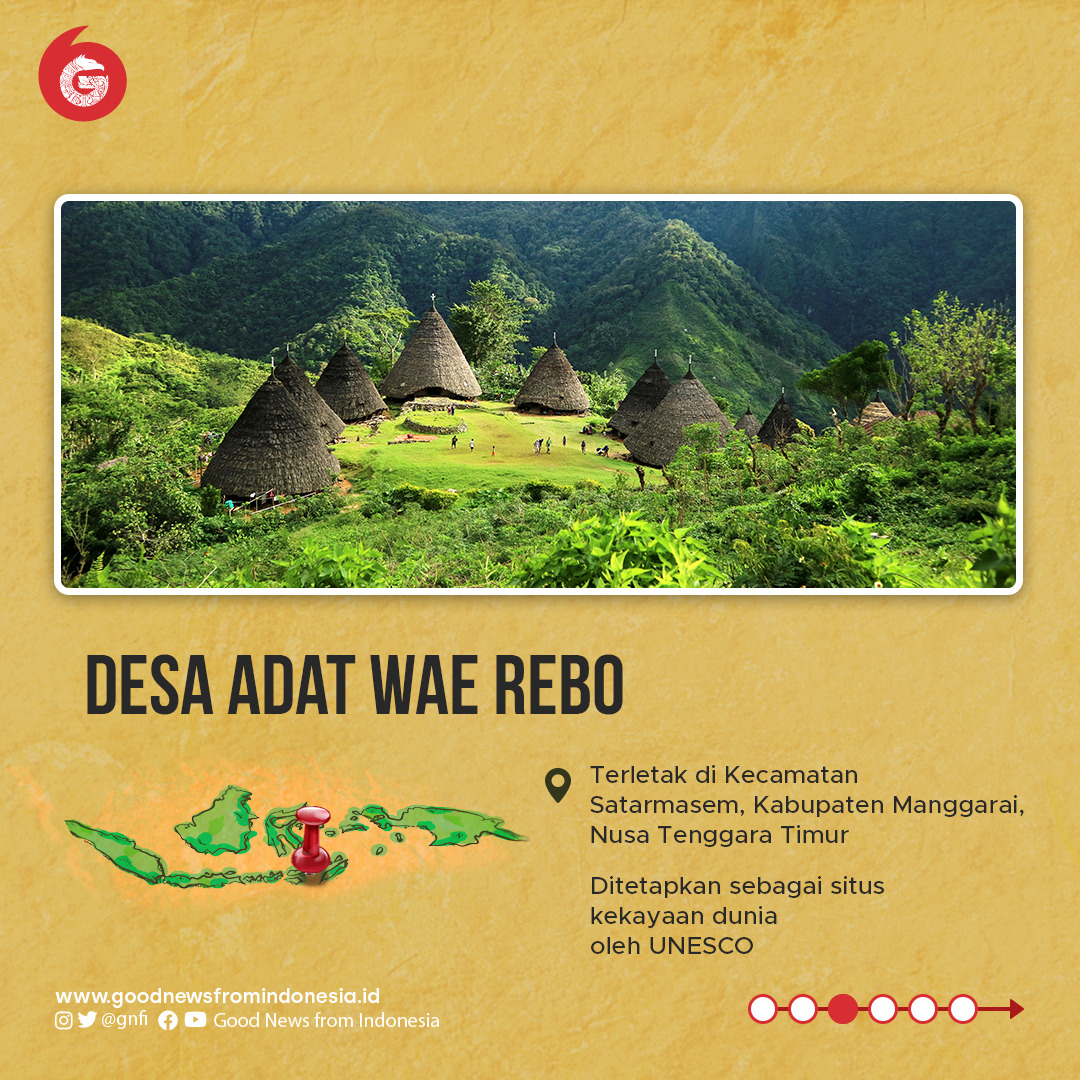 DESA ADAT WAE REBO

Terletak di Kecamatan Satarmasem, Kabupaten Manggarai, Nusa Tenggara Timur

Ditetapkan sebagai situs kekayaan dunia oleh UNESCO

www.goodnewsfromindonesia.id
@gnfi Good News from Indonesia