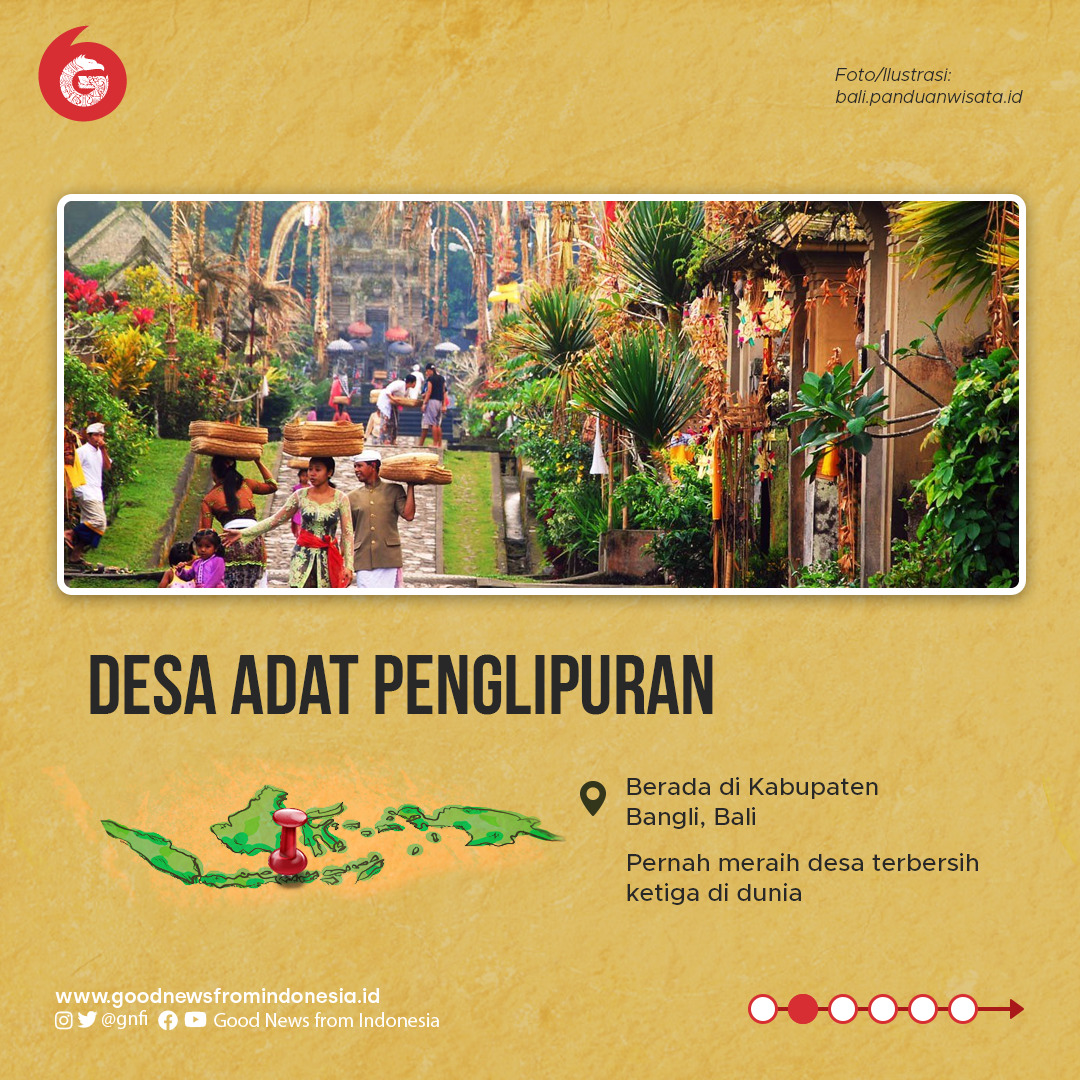 Foto/Ilustrasi:
bali.panduanwisata.id

DESA ADAT PENGLIPURAN

Berada di Kabupaten Bangli, Bali

Pernah meraih desa terbersih ketiga di dunia

www.goodnewsfromindonesia.id
@gnfi Good News from Indonesia