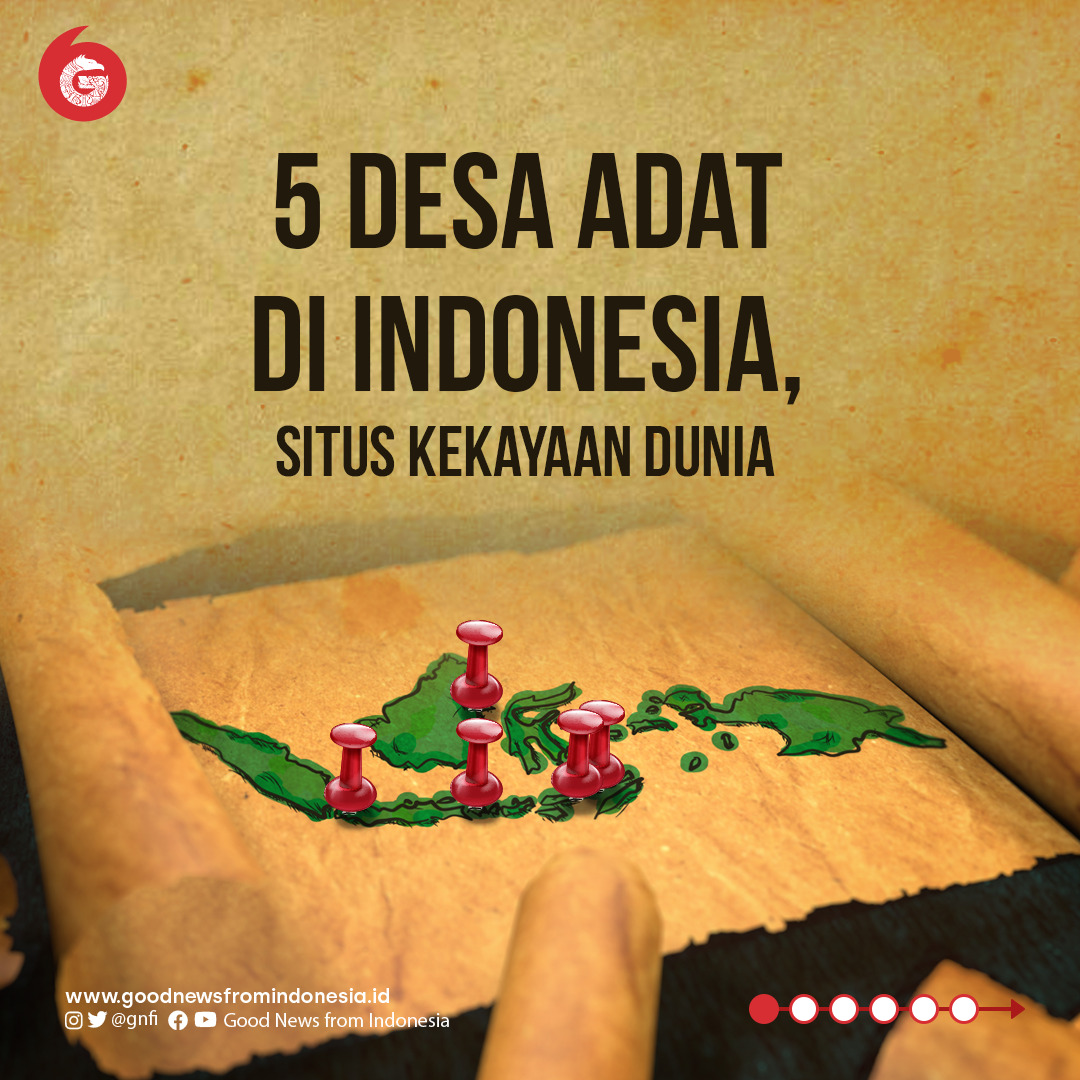 5 DESA ADAT DI INDONESIA,
SITUS KEKAYAAN DUNIA

www.goodnewsfromindonesia.id
@gnfi Good News from Indonesia