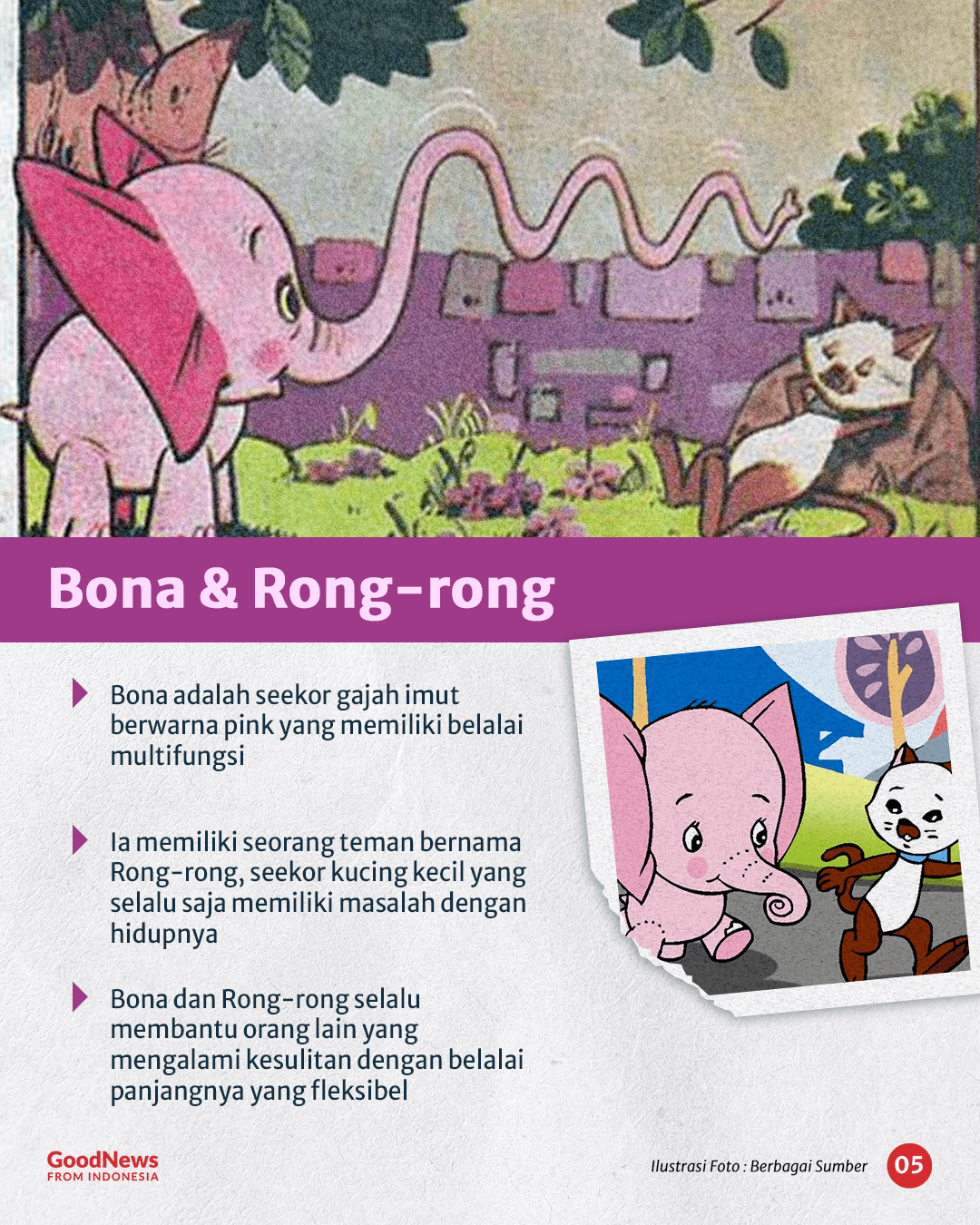 Bona & Rong-rong

Bona adalah seekor gajah imut berwarna pink yang memiliki belalai multifungsi

Ia memiliki seorang teman bernama Rong-rong, seekor kucing kecil yang selalu saja memiliki masalah dengan hidupnya

Bona dan Rong-rong selalu membantu orang lain yang mengalami kesulitan dengan belalai panjangnya yang fleksibel

GoodNews FROM INDONESIA

Ilustrasi Foto : Berbagai Sumber

05