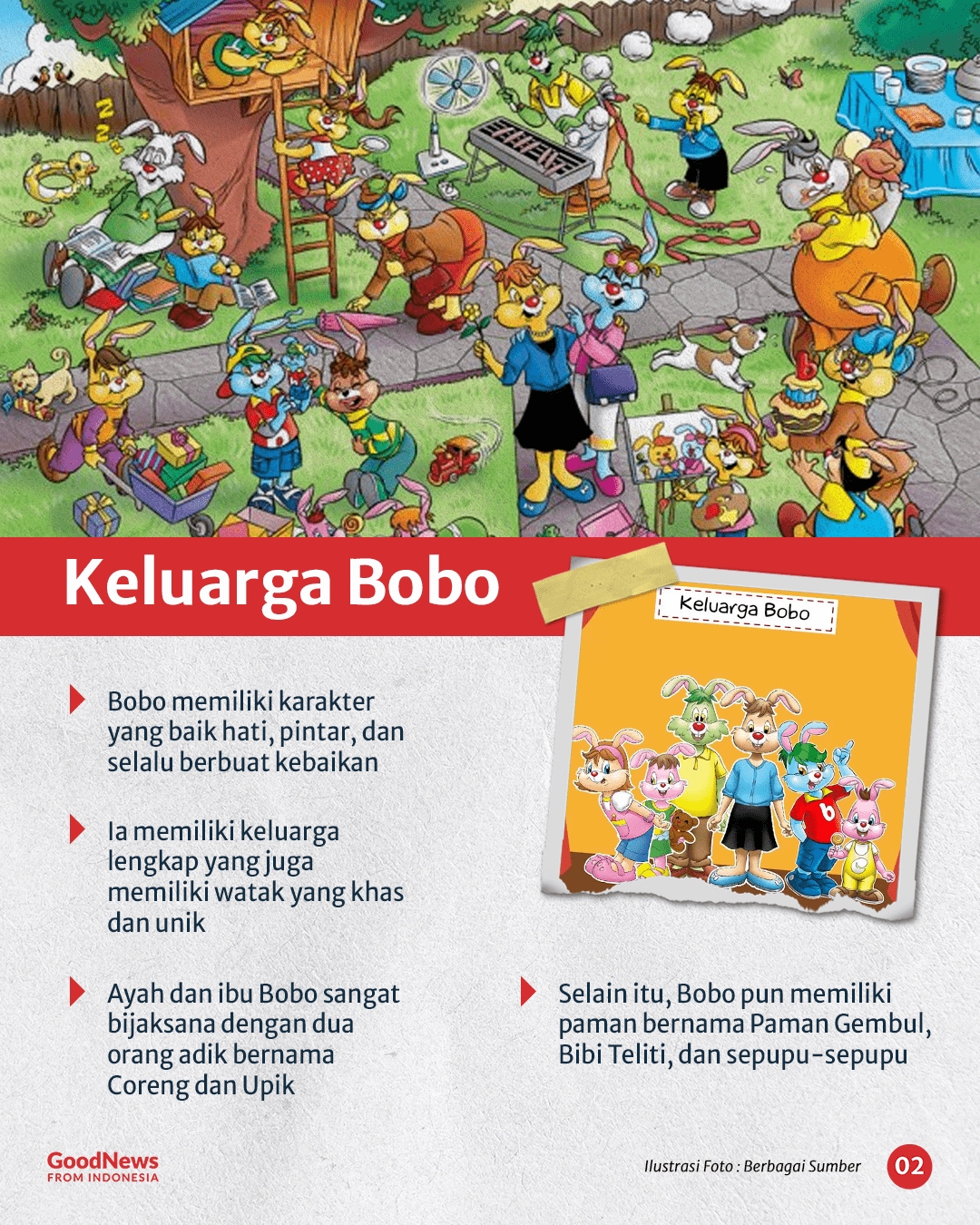 Keluarga Bobo

Keluarga Bobo

Bobo memiliki karakter yang baik hati, pintar, dan selalu berbuat kebaikan

Ia memiliki keluarga lengkap yang juga memiliki watak yang khas dan unik

Ayah dan ibu Bobo sangat bijaksana dengan dua orang adik bernama Coreng dan Upik

Selain itu, Bobo pun memiliki paman bernama Paman Gembul, Bibi Teliti, dan sepupu-sepupu

GoodNews FROM INDONESIA

Ilustrasi Foto : Berbagai Sumber

02