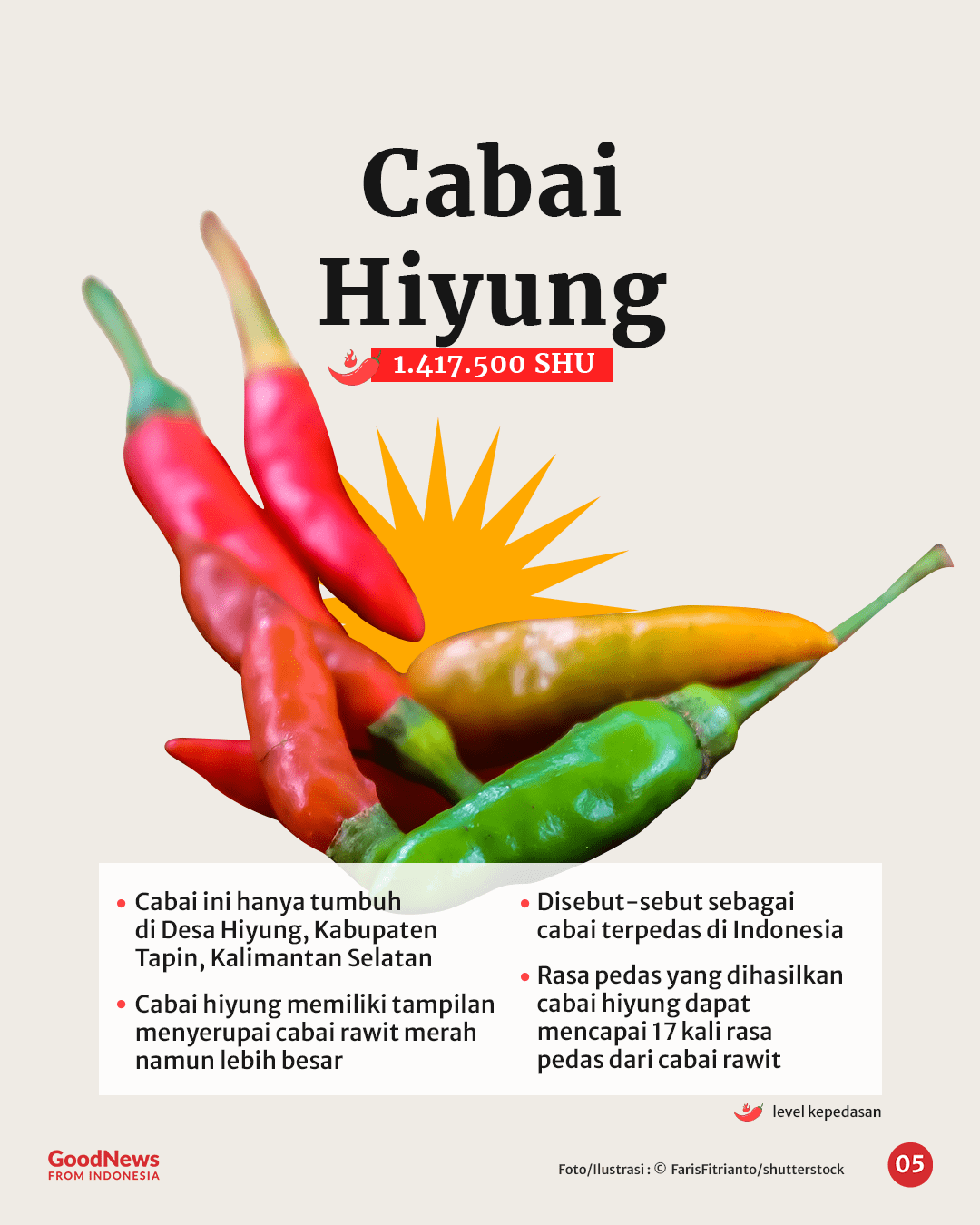 Cabai Hiyung

1.417.500 SHU

• Cabai ini hanya tumbuh di Desa Hiyung, Kabupaten Tapin, Kalimantan Selatan

• Cabai hiyung memiliki tampilan menyerupai cabai rawit merah namun lebih besar

• Disebut-sebut sebagai cabai terpedas di Indonesia

• Rasa pedas yang dihasilkan cabai hiyung dapat mencapai 17 kali rasa pedas dari cabai rawit

level kepedasan

GoodNews FROM INDONESIA

Foto/Ilustrasi : © FarisFitrianto/shutterstock

05