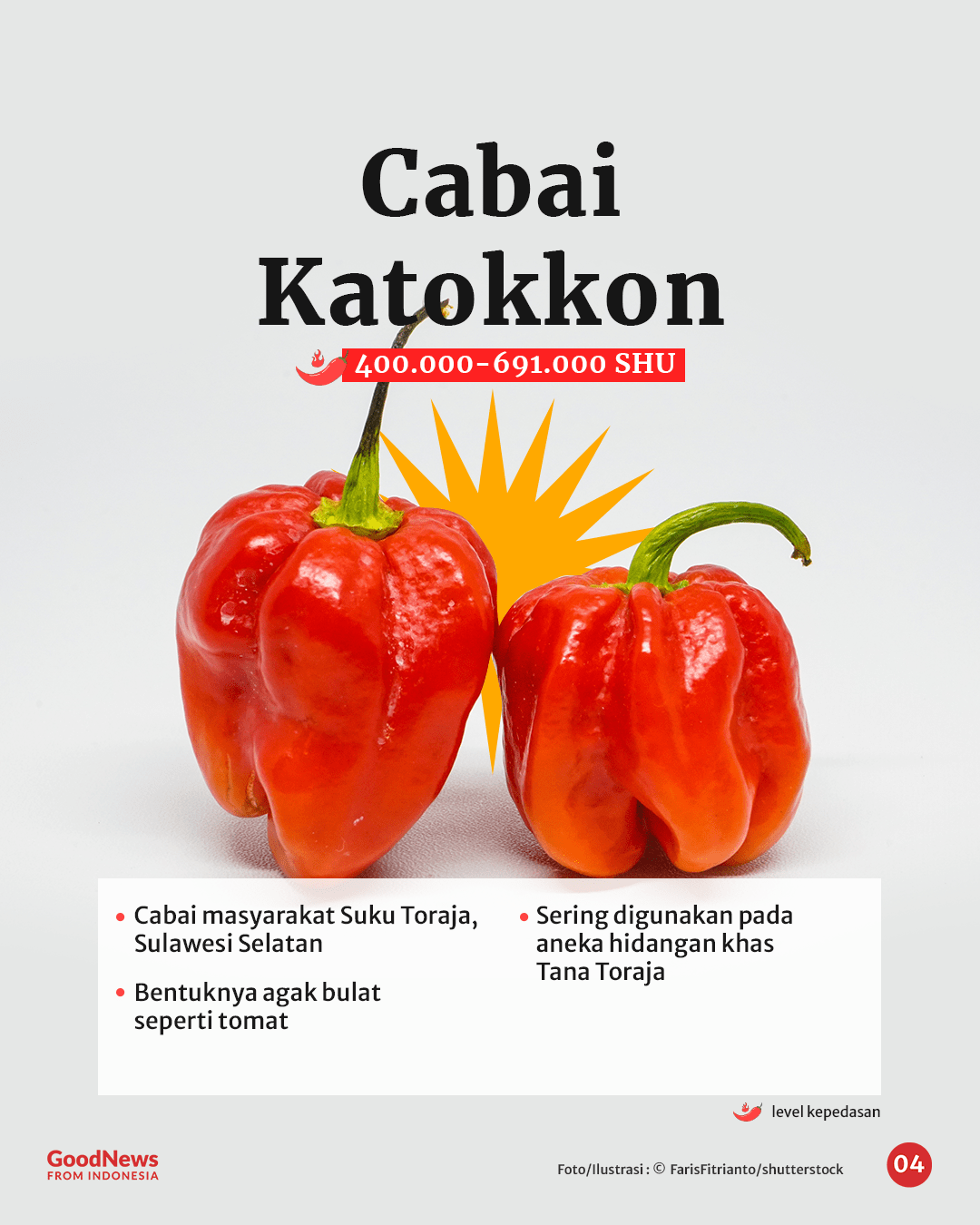 Cabai Katokkon

400.000-691.000 SHU

• Cabai masyarakat Suku Toraja, Sulawesi Selatan

• Bentuknya agak bulat seperti tomat

• Sering digunakan pada aneka hidangan khas Tana Toraja

level kepedasan

GoodNews FROM INDONESIA

Foto/Ilustrasi : © FarisFitrianto/shutterstock

04